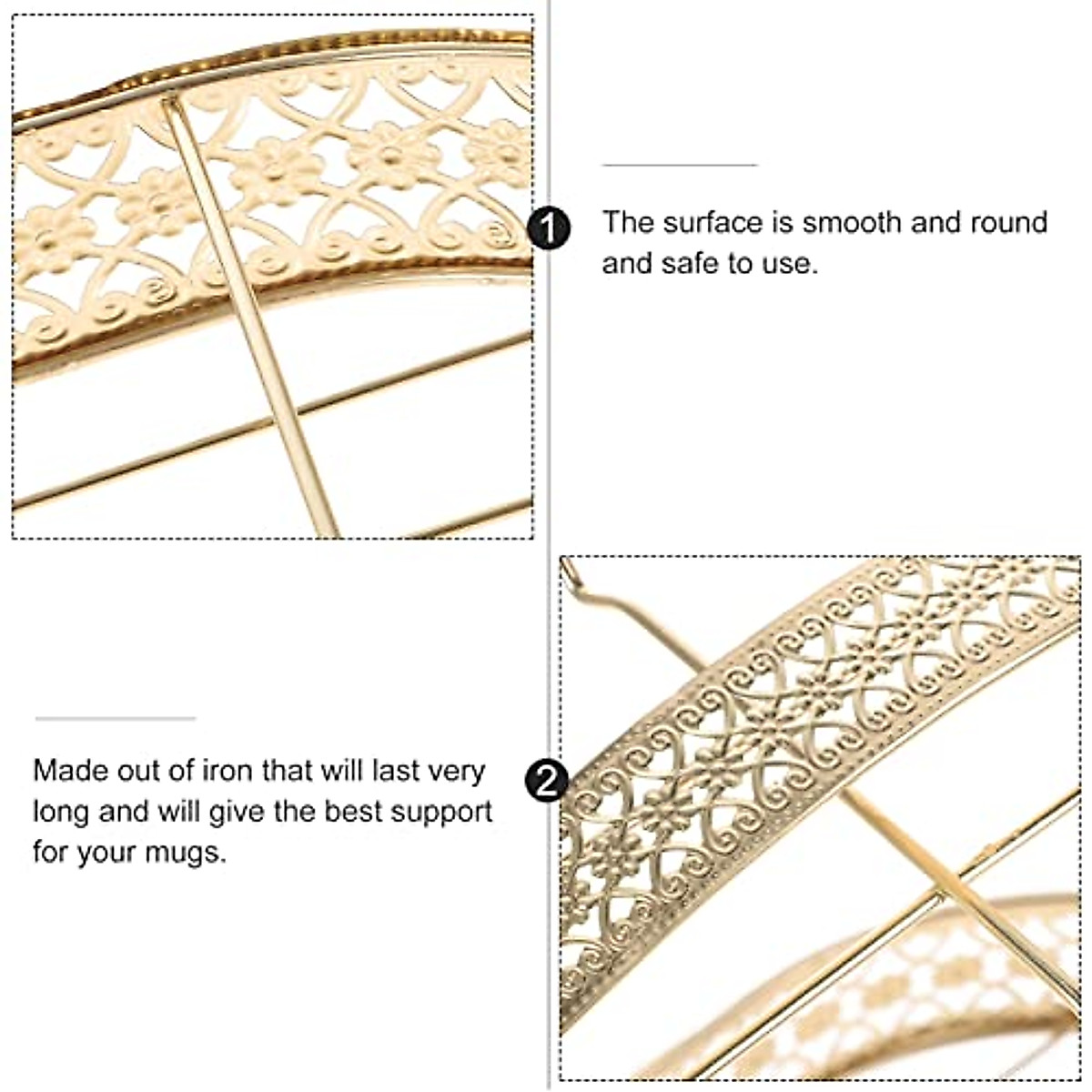 1

The surface is smooth and round and safe to use.

Made out of iron that will last very long and will give the best support for your mugs.

2