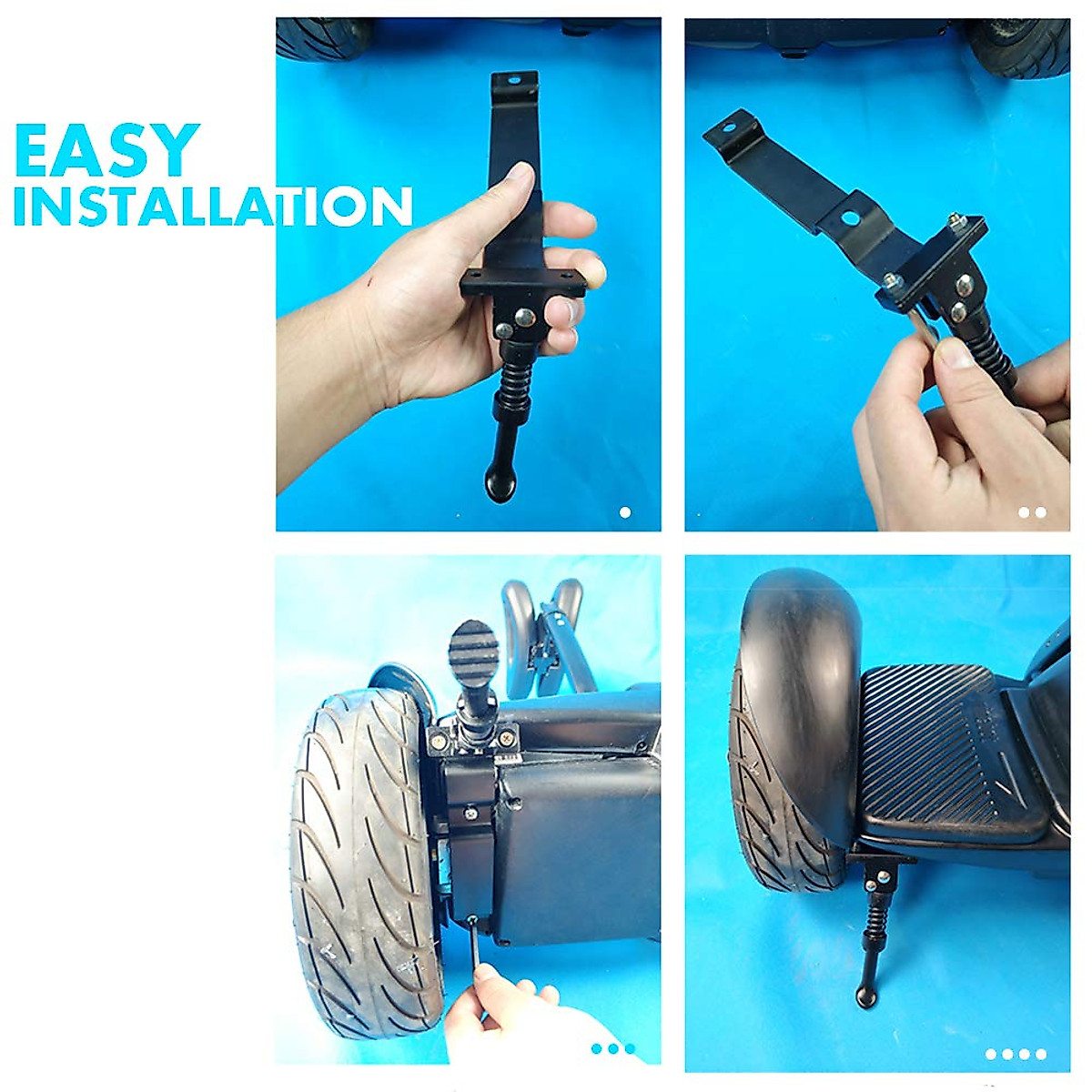 EASY
INSTALLATION