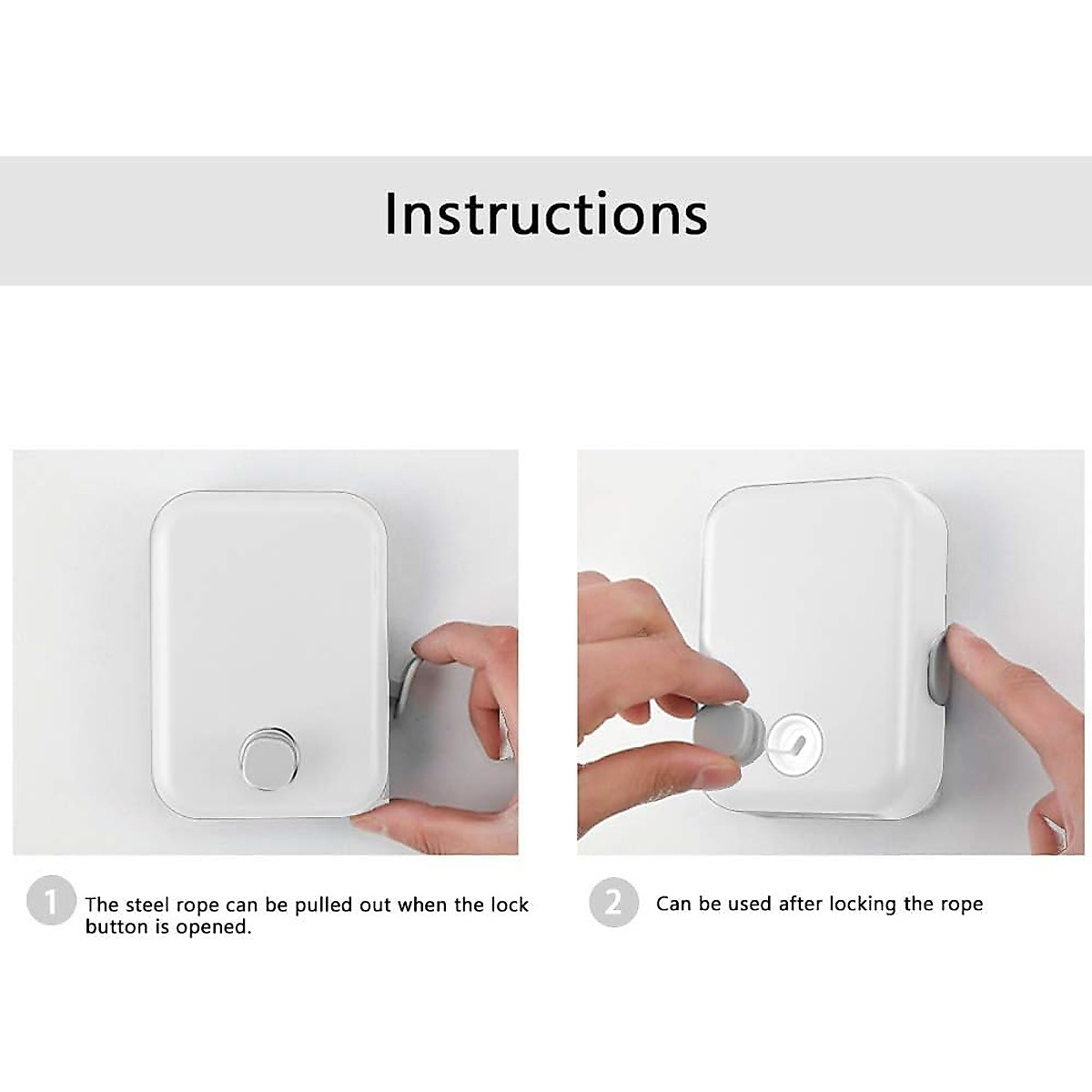 Instructions

1 The steel rope can be pulled out when the lock button is opened.

2 Can be used after locking the rope