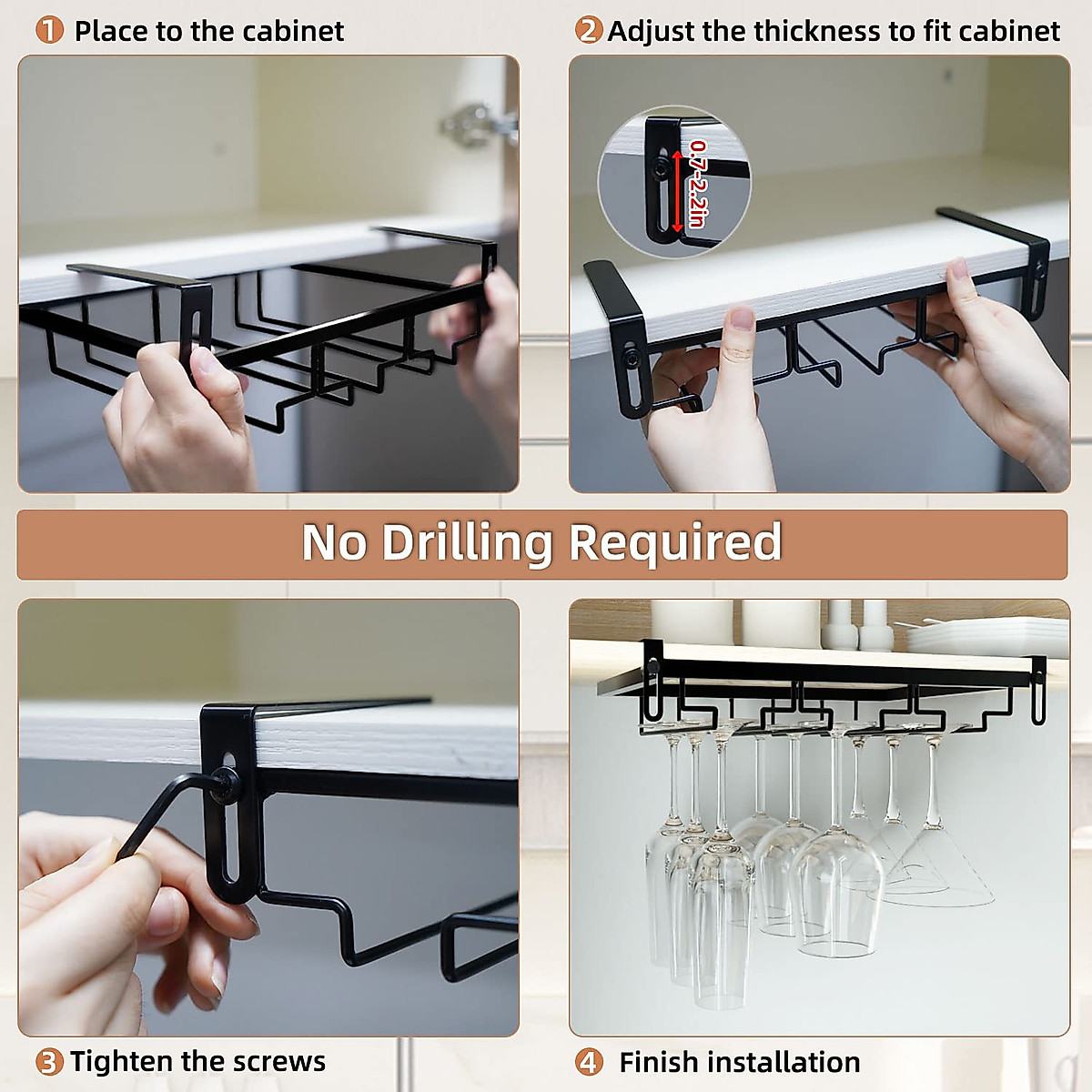 1 Place to the cabinet

2 Adjust the thickness to fit cabinet

0.7-2.2in

No Drilling Required

3 Tighten the screws

4 Finish installation