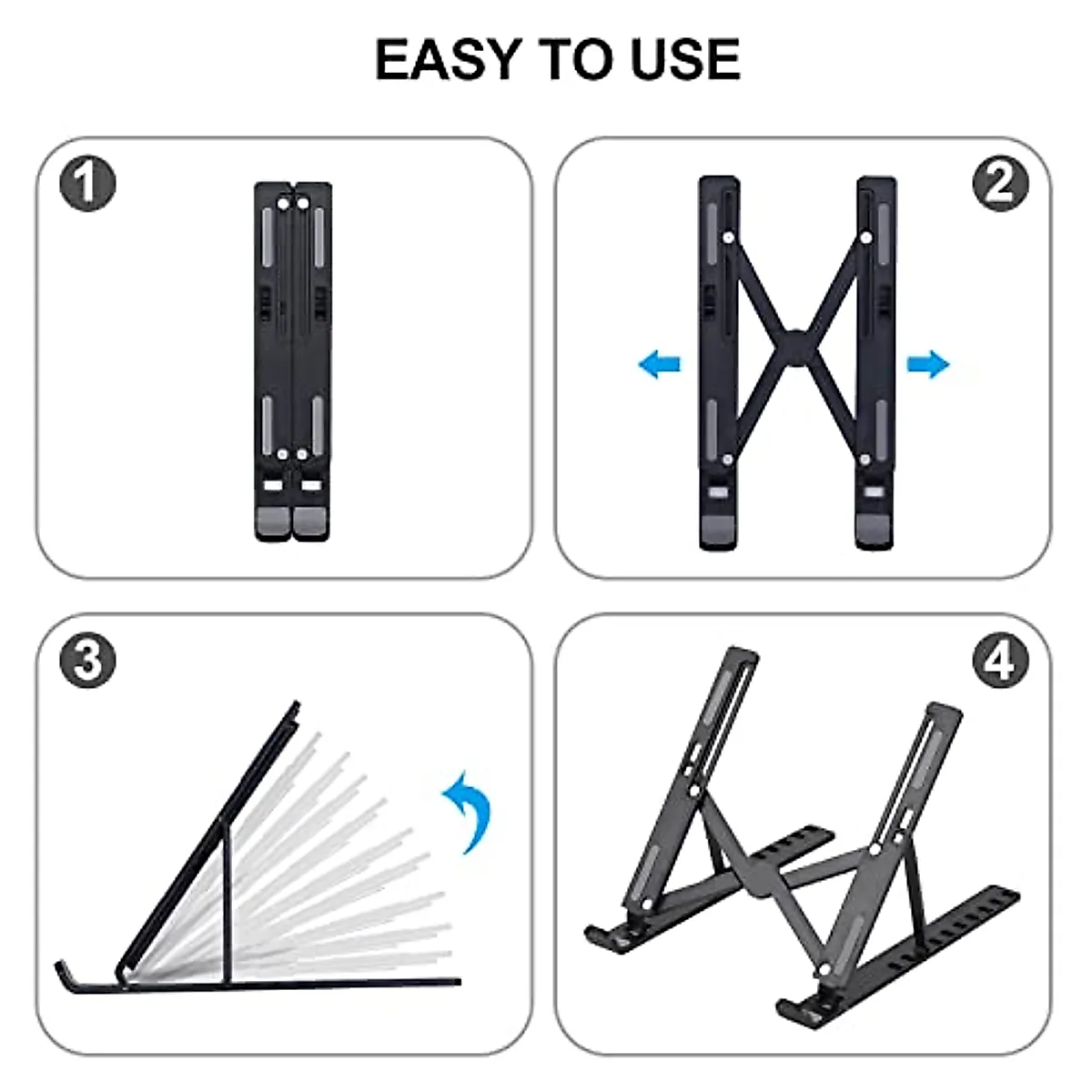 EASY TO USE

1

2

3

4