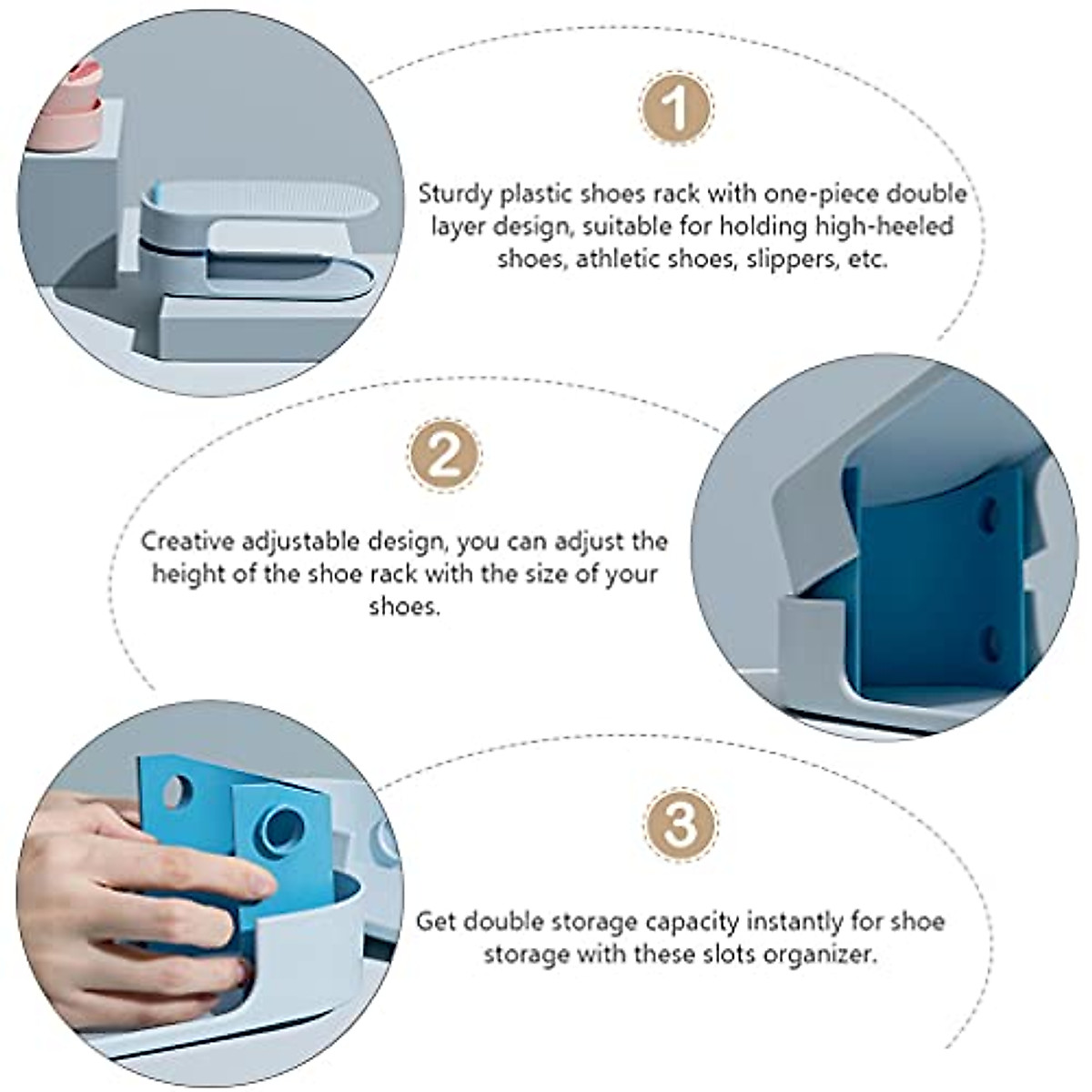 1

Sturdy plastic shoes rack with one-piece double layer design, suitable for holding high-heeled shoes, athletic shoes, slippers, etc.

2

Creative adjustable design, you can adjust the height of the shoe rack with the size of your shoes.

3

Get double storage capacity instantly for shoe storage with these slots organizer.