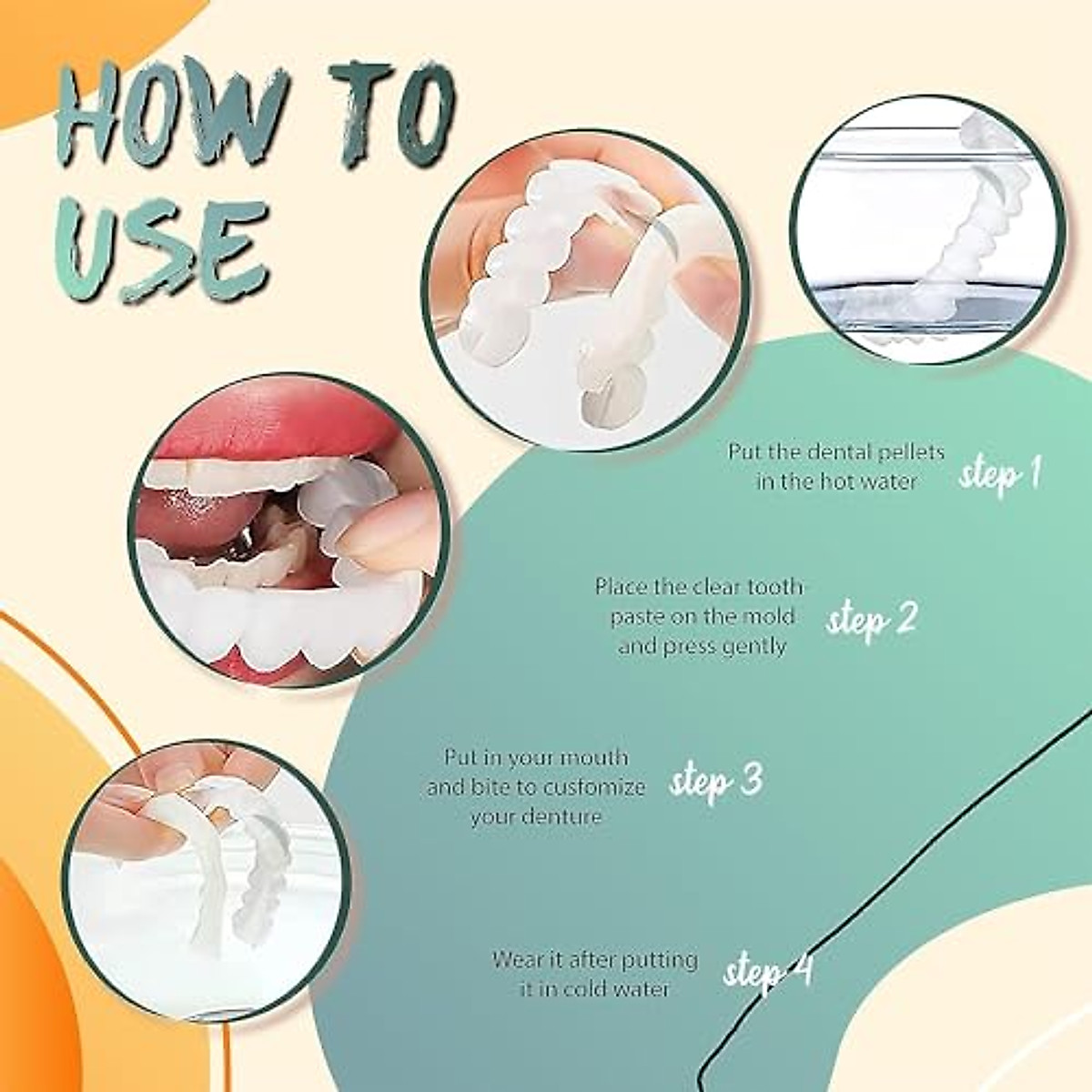 HOW TO USE

Put the dental pellets in the hot water step 1

Place the clear tooth paste on the mold and press gently step 2

Put in your mouth and bite to customize your denture step 3

Wear it after putting it in cold water step 4