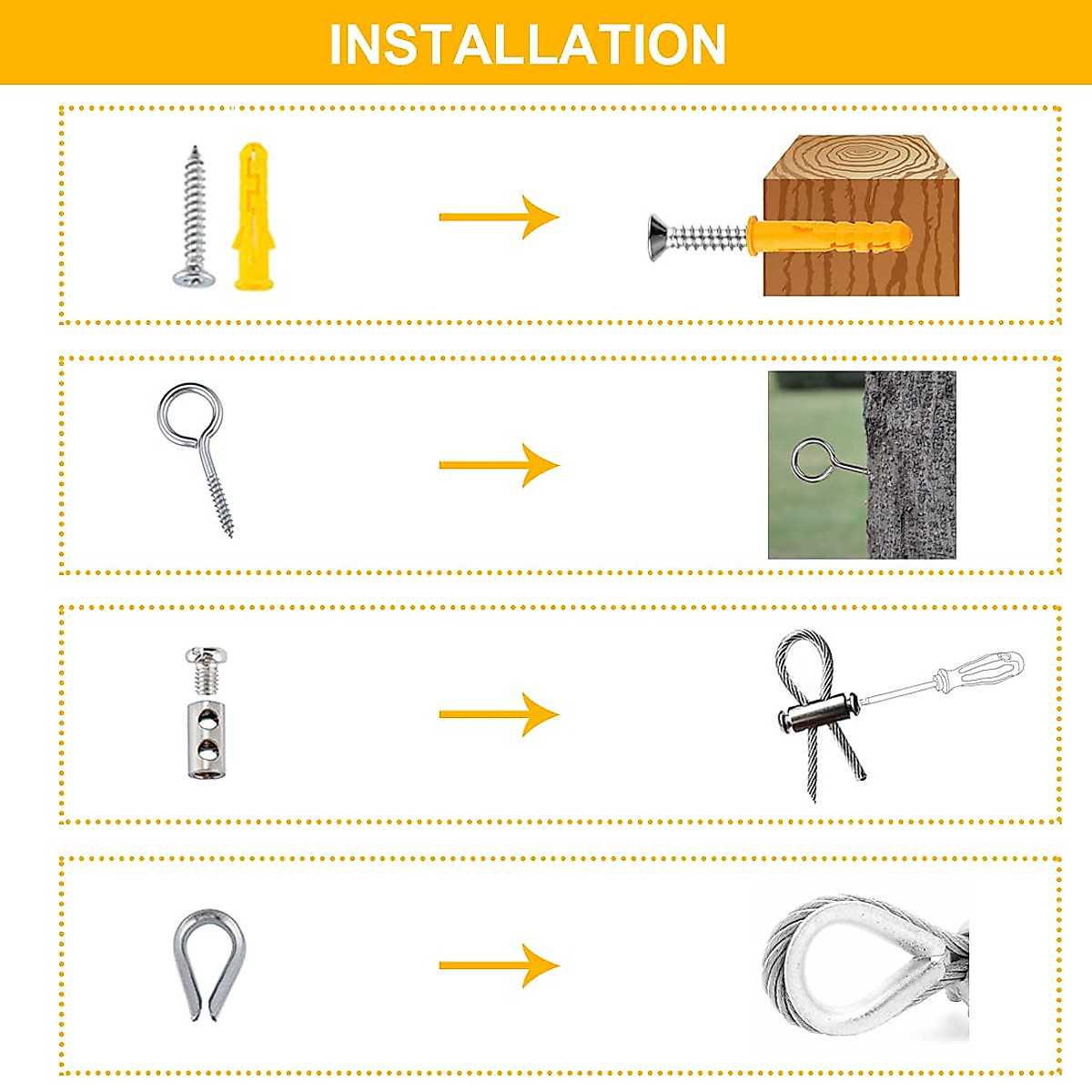 INSTALLATION