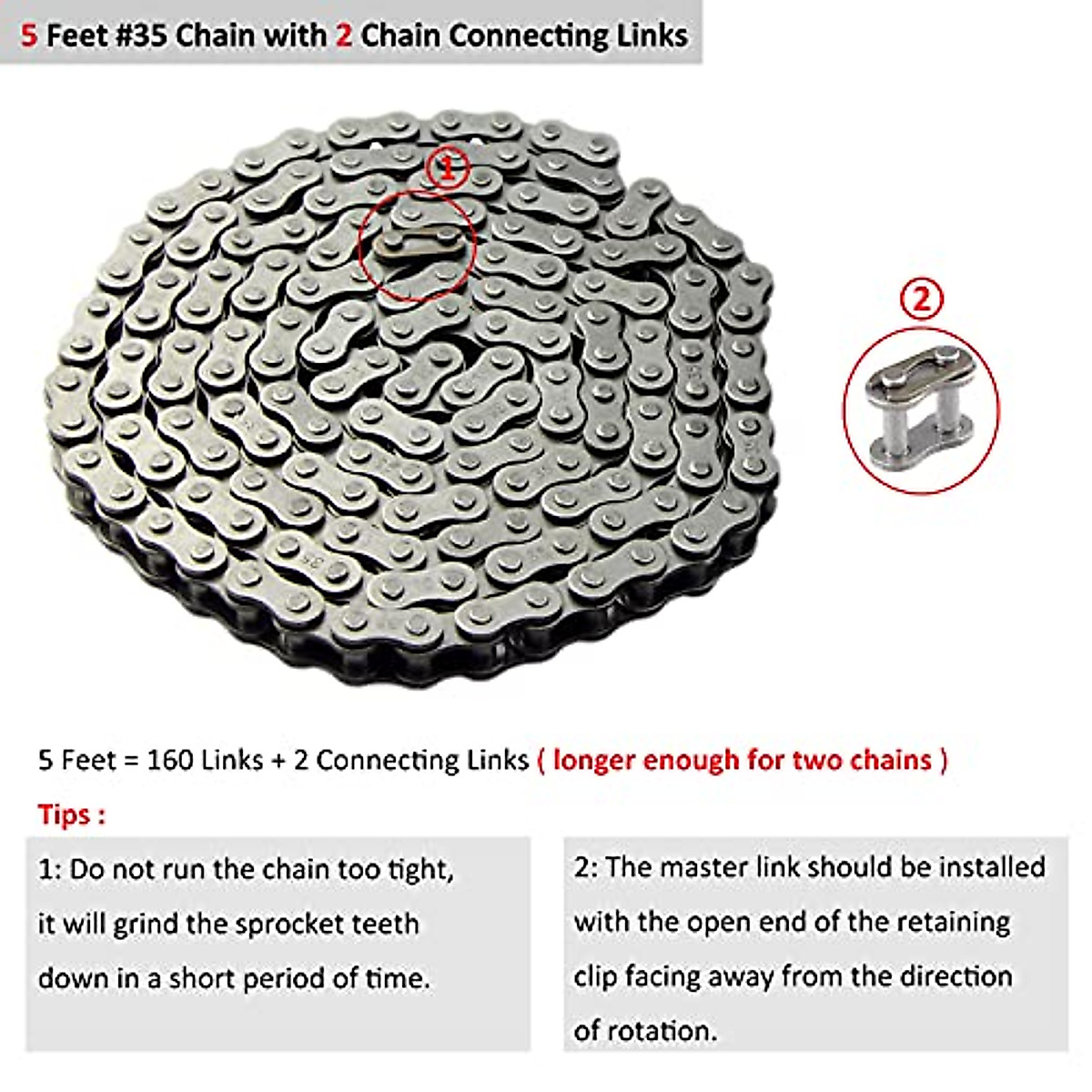 5 Feet #35 Chain with 2 Chain Connecting Links

①

②

5 Feet = 160 Links + 2 Connecting Links ( longer enough for two chains )

Tips :

1: Do not run the chain too tight, it will grind the sprocket teeth down in a short period of time.

2: The master link should be installed with the open end of the retaining clip facing away from the direction of rotation.