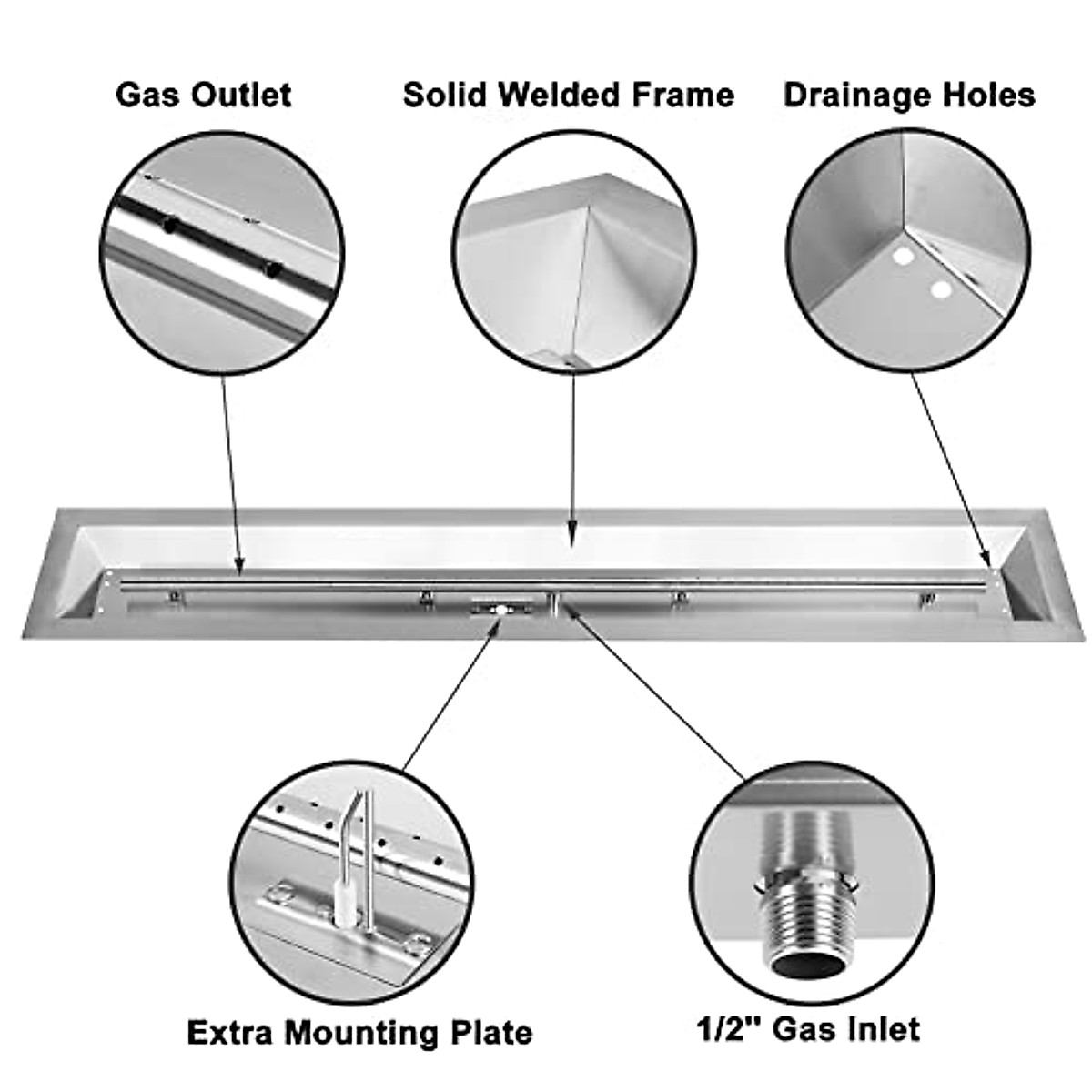 Gas Outlet

Solid Welded Frame

Drainage Holes

Extra Mounting Plate

1/2" Gas Inlet