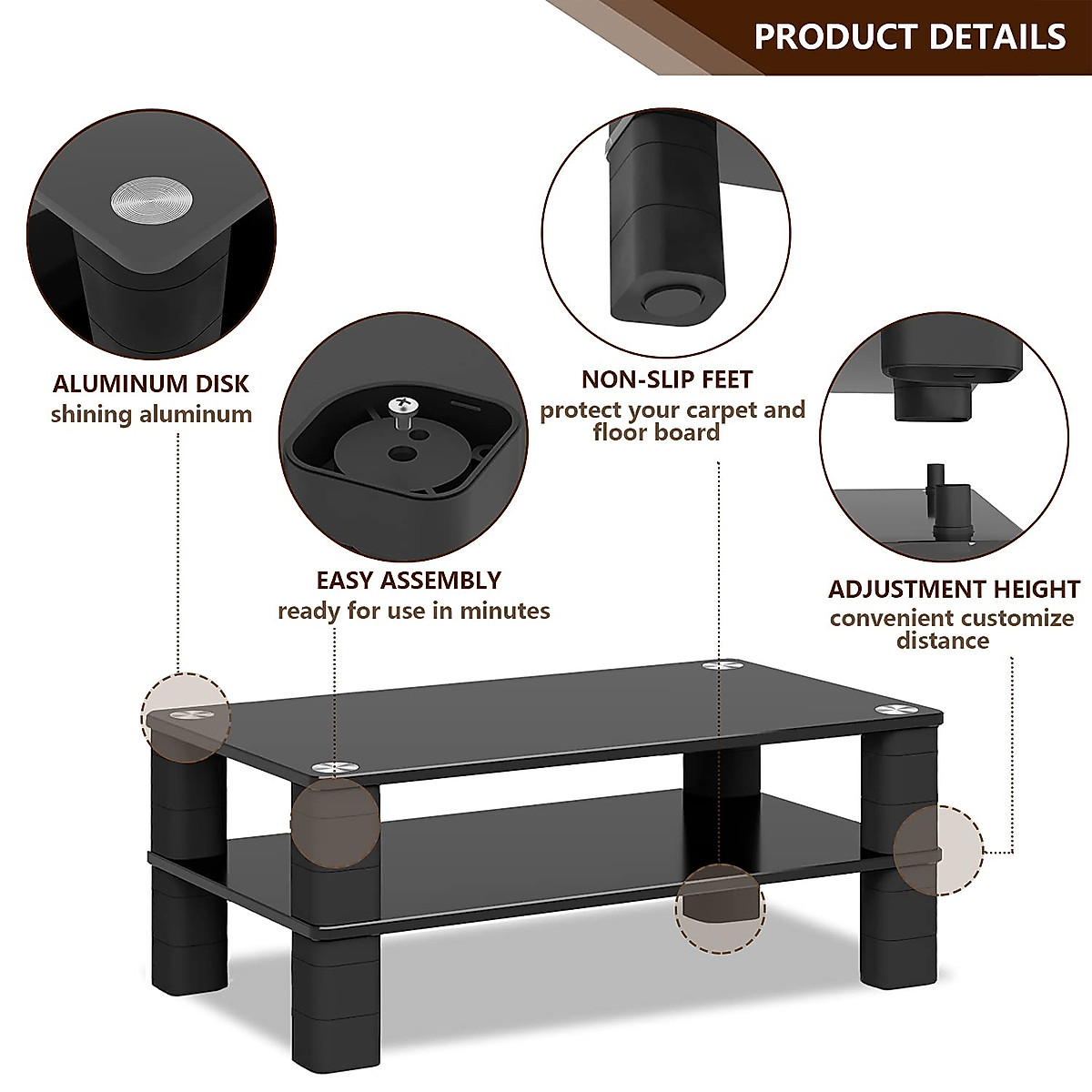 PRODUCT DETAILS

ALUMINUM DISK
shining aluminum

EASY ASSEMBLY
ready for use in minutes

NON-SLIP FEET
protect your carpet and floor board

ADJUSTMENT HEIGHT
convenient customize distance