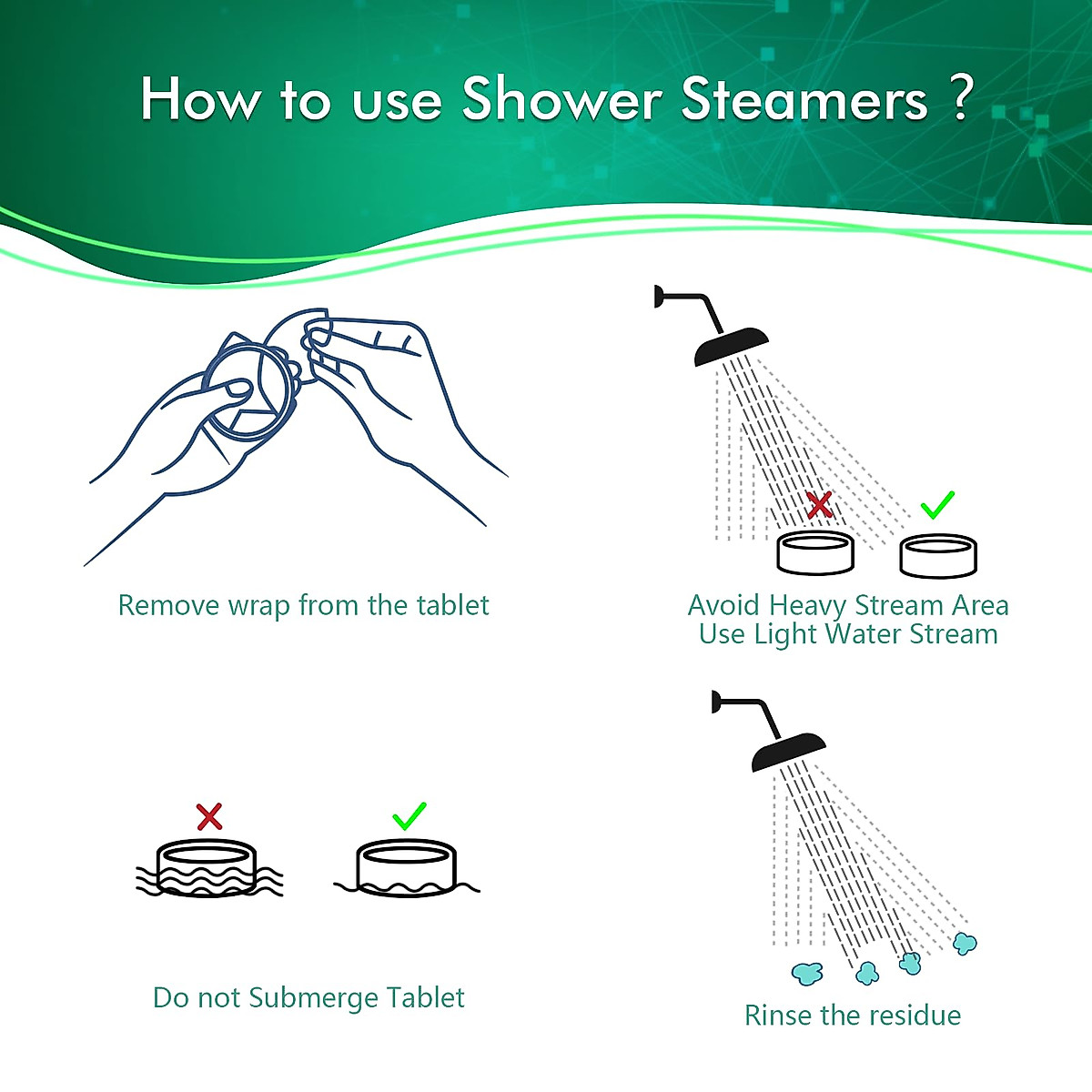 How to use Shower Steamers ?

Remove wrap from the tablet

Avoid Heavy Stream Area
Use Light Water Stream

Do not Submerge Tablet

Rinse the residue