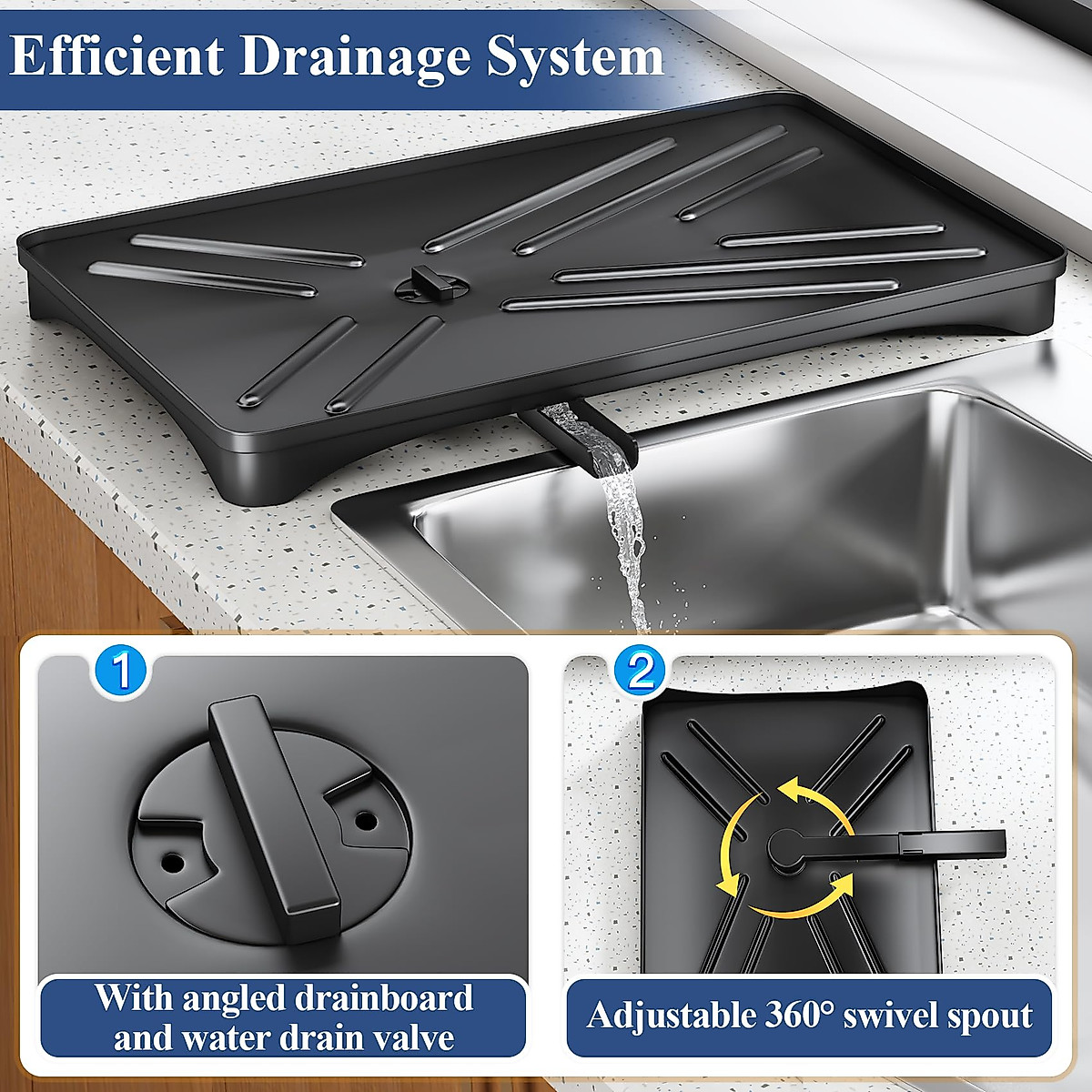 Efficient Drainage System

1

With angled drainboard and water drain valve

2

Adjustable 360° swivel spout