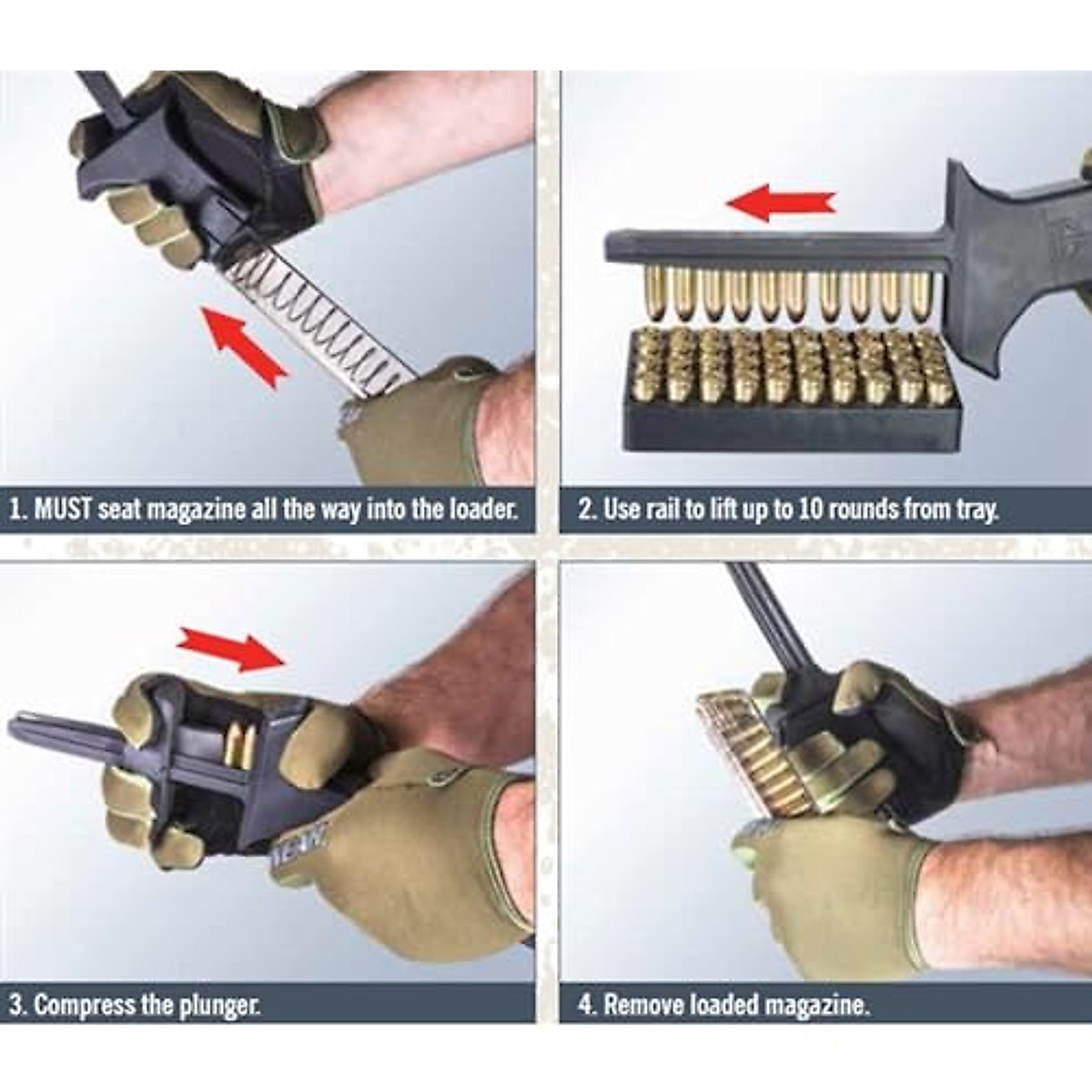 1. MUST seat magazine all the way into the loader.

2. Use rail to lift up to 10 rounds from tray.

3. Compress the plunger.

4. Remove loaded magazine.