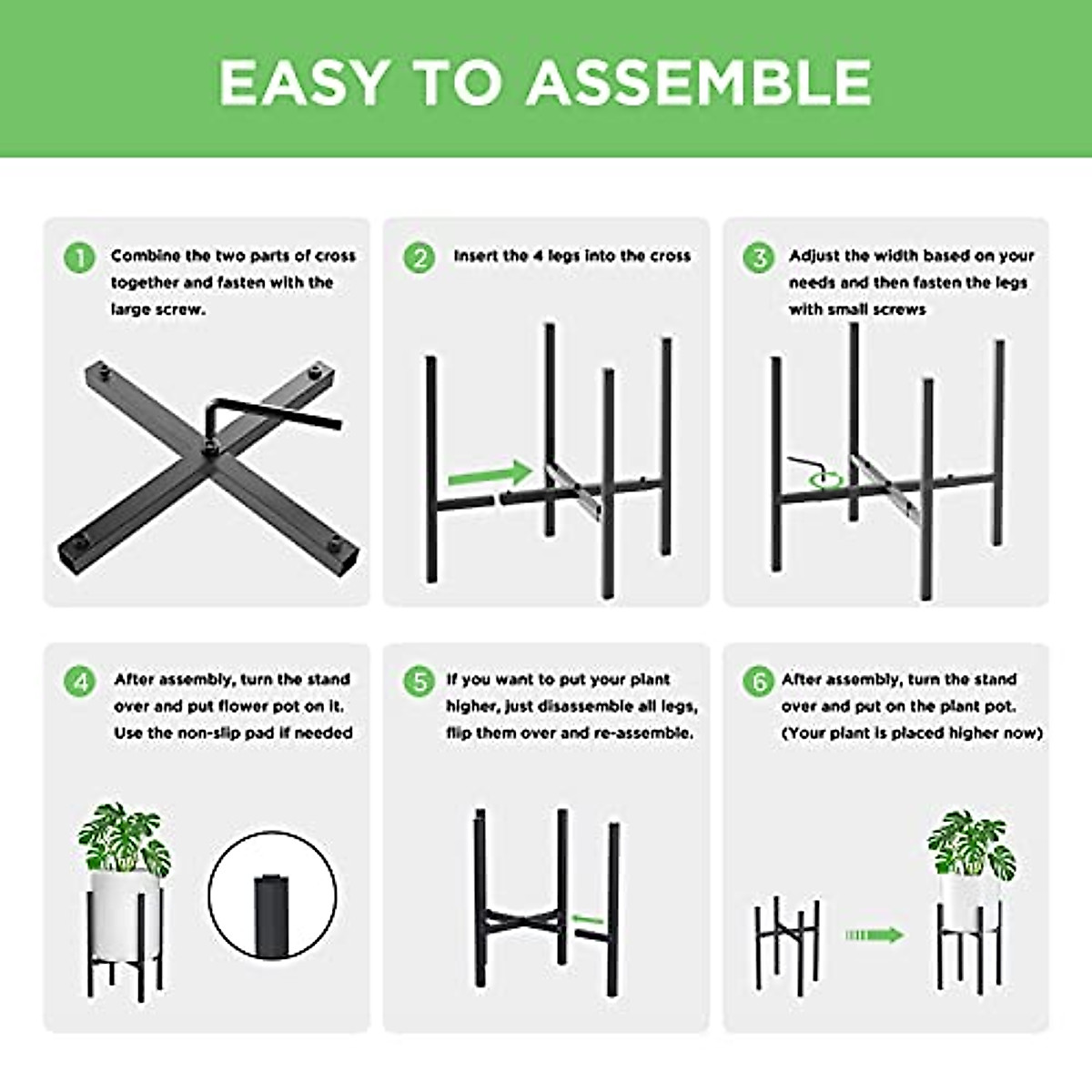 EASY TO ASSEMBLE

1 Combine the two parts of cross together and fasten with the large screw.

2 Insert the 4 legs into the cross

3 Adjust the width based on your needs and then fasten the legs with small screws

4 After assembly, turn the stand over and put flower pot on it. Use the non-slip pad if needed

5 If you want to put your plant higher, just disassemble all legs, flip them over and re-assemble.

6 After assembly, turn the stand over and put on the plant pot. (Your plant is placed higher now)