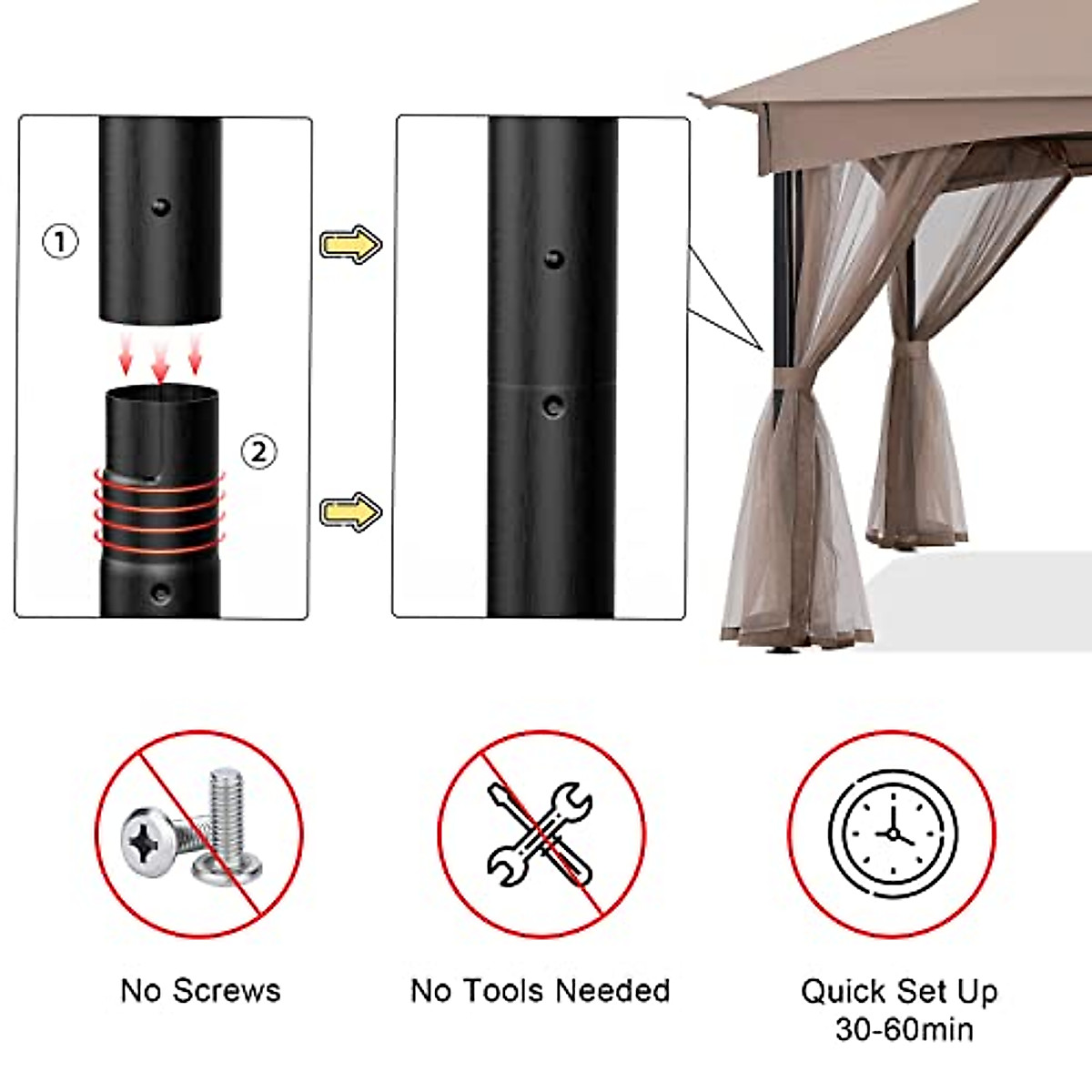 ①

②

No Screws

No Tools Needed

Quick Set Up
30-60min