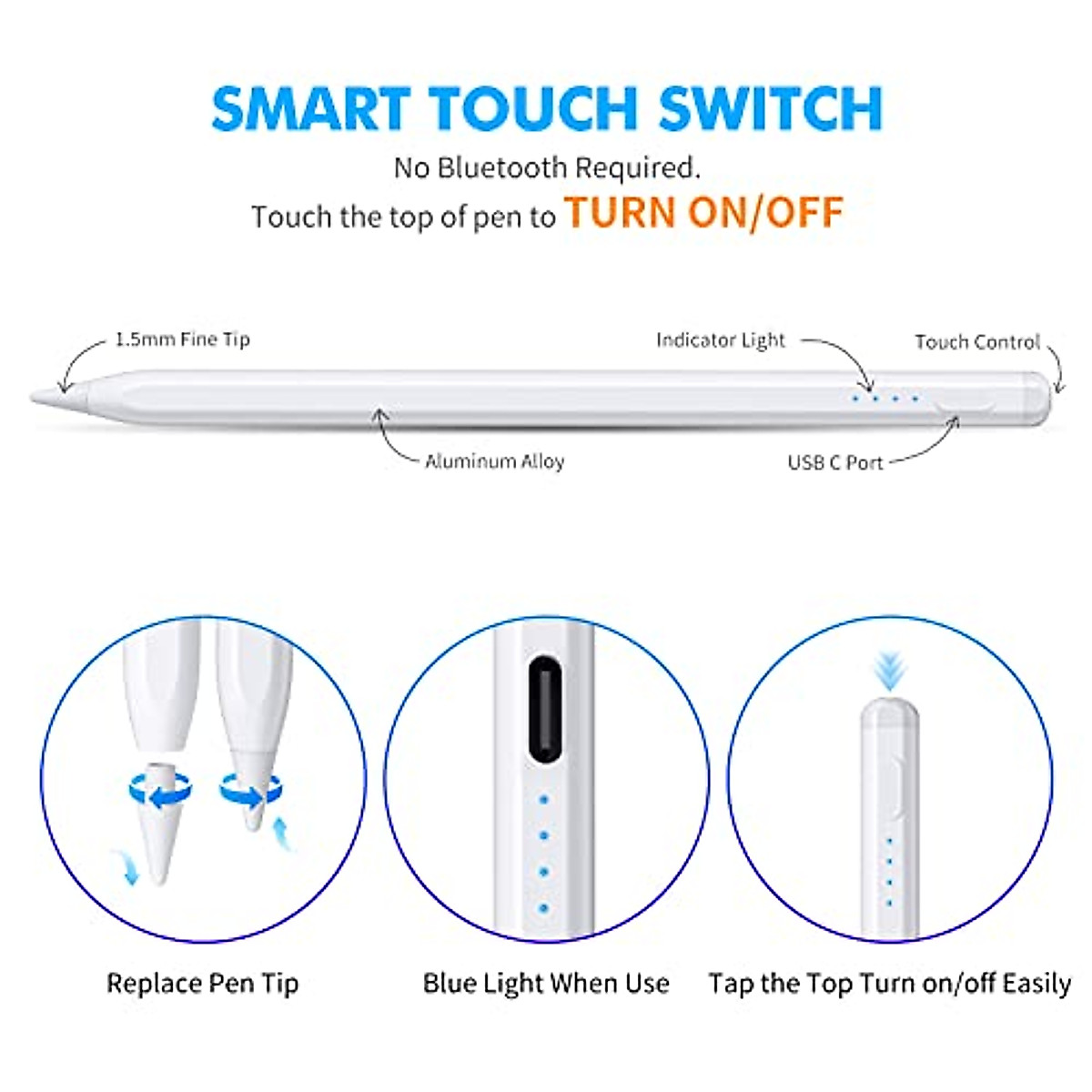 SMART TOUCH SWITCH

No Bluetooth Required.

Touch the top of pen to TURN ON/OFF

1.5mm Fine Tip

Indicator Light

Touch Control

Aluminum Alloy

USB C Port

Replace Pen Tip

Blue Light When Use

Tap the Top Turn on/off Easily