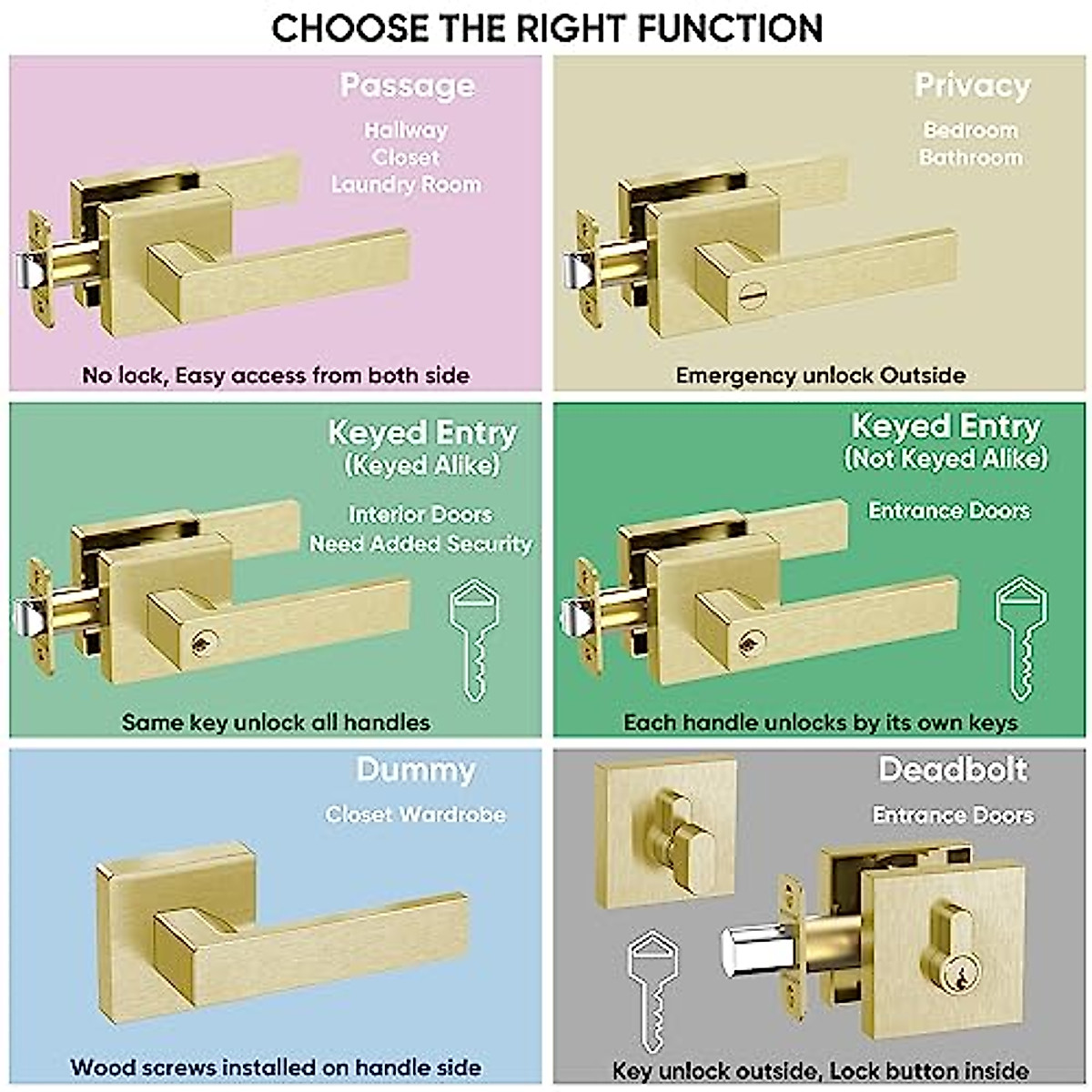 CHOOSE THE RIGHT FUNCTION

Passage
Hallway
Closet
Laundry Room

No lock, Easy access from both side

Privacy
Bedroom
Bathroom

Emergency unlock Outside

Keyed Entry
(Keyed Alike)
Interior Doors
Need Added Security

Same key unlock all handles

Keyed Entry
(Not Keyed Alike)
Entrance Doors

Each handle unlocks by its own keys

Dummy
Closet Wardrobe

Wood screws installed on handle side

Deadbolt
Entrance Doors

Key unlock outside, Lock button inside