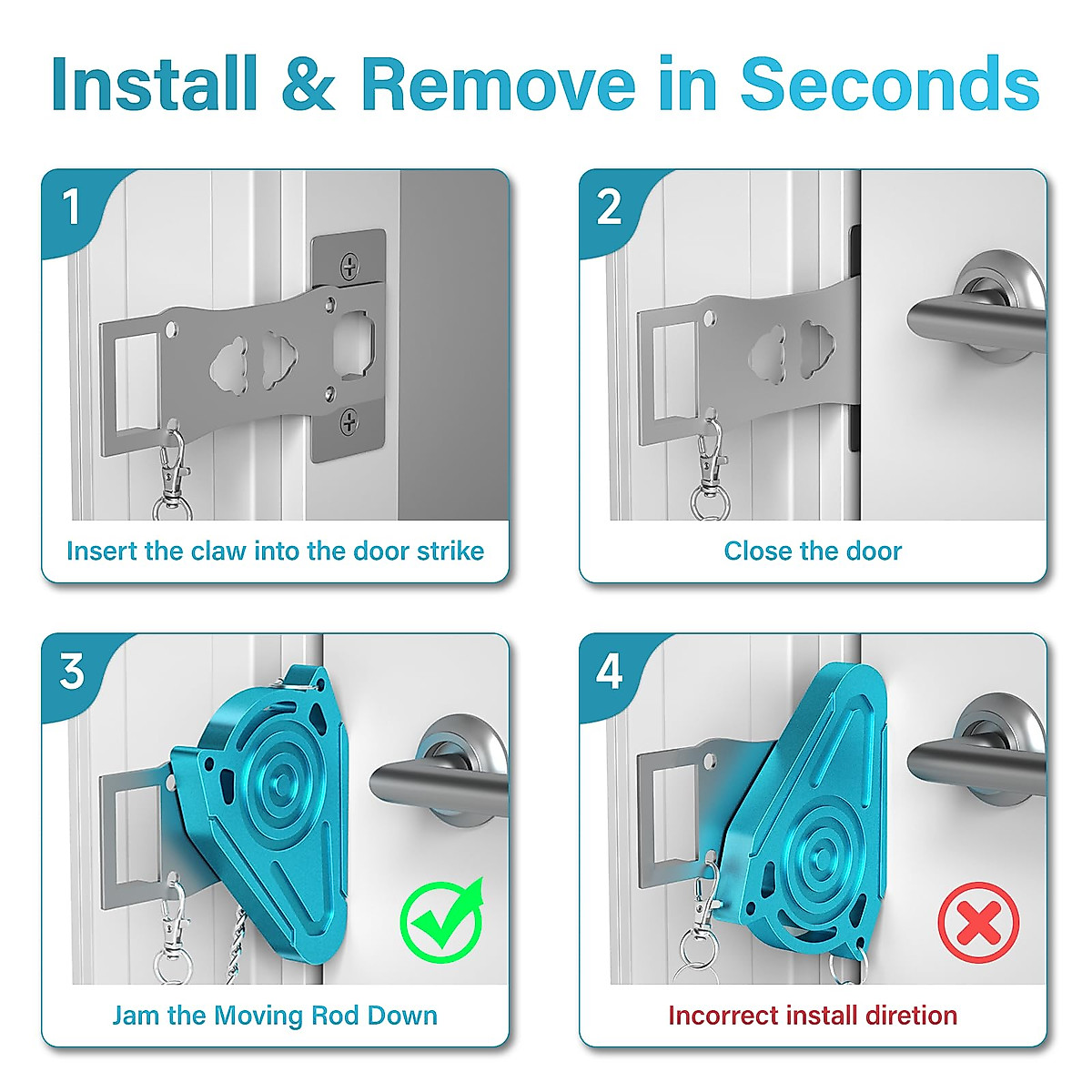 Install & Remove in Seconds

1

Insert the claw into the door strike

2

Close the door

3

Jam the Moving Rod Down

4

Incorrect install diretion