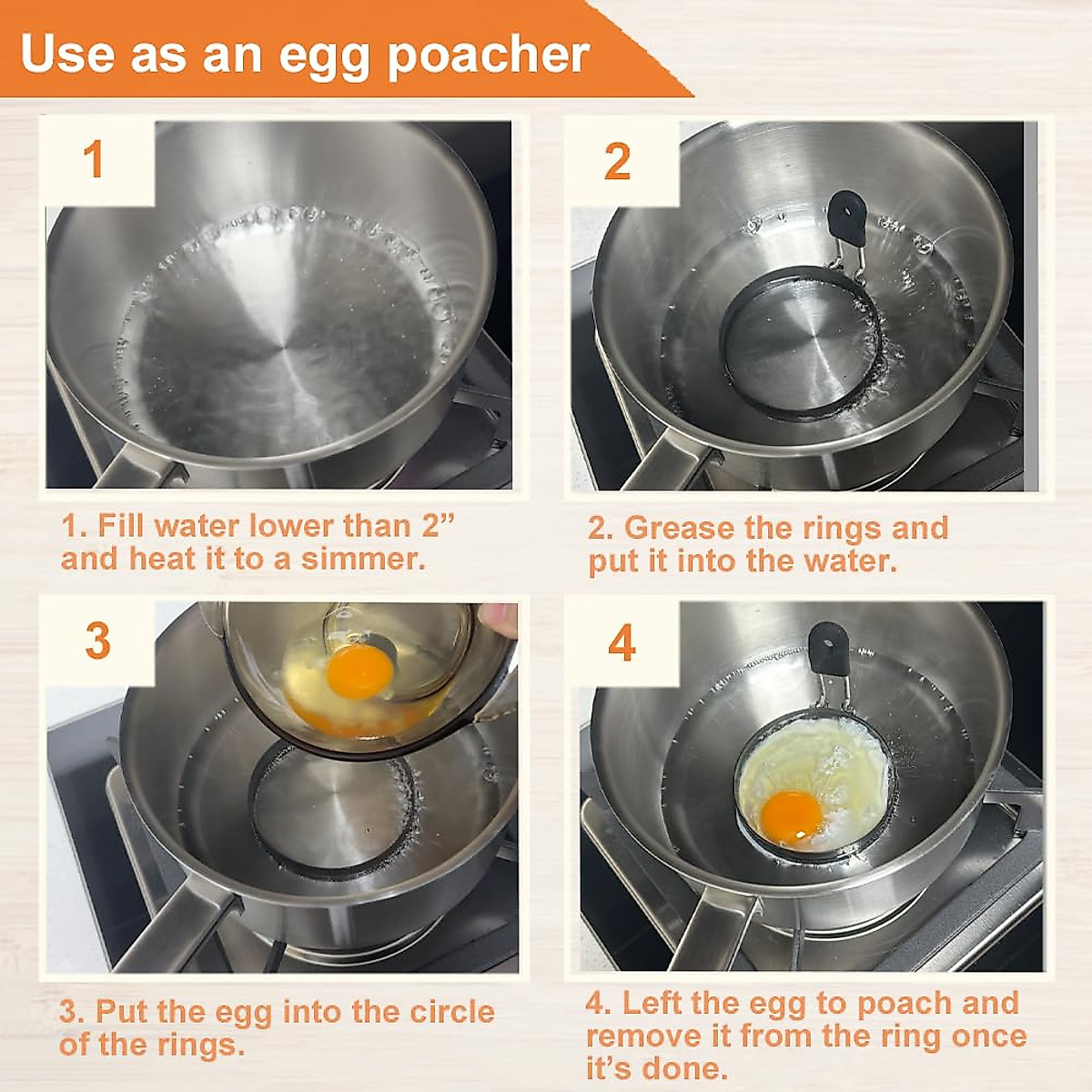 Use as an egg poacher

1

1. Fill water lower than 2” and heat it to a simmer.

2

2. Grease the rings and put it into the water.

3

3. Put the egg into the circle of the rings.

4

4. Left the egg to poach and remove it from the ring once it’s done.