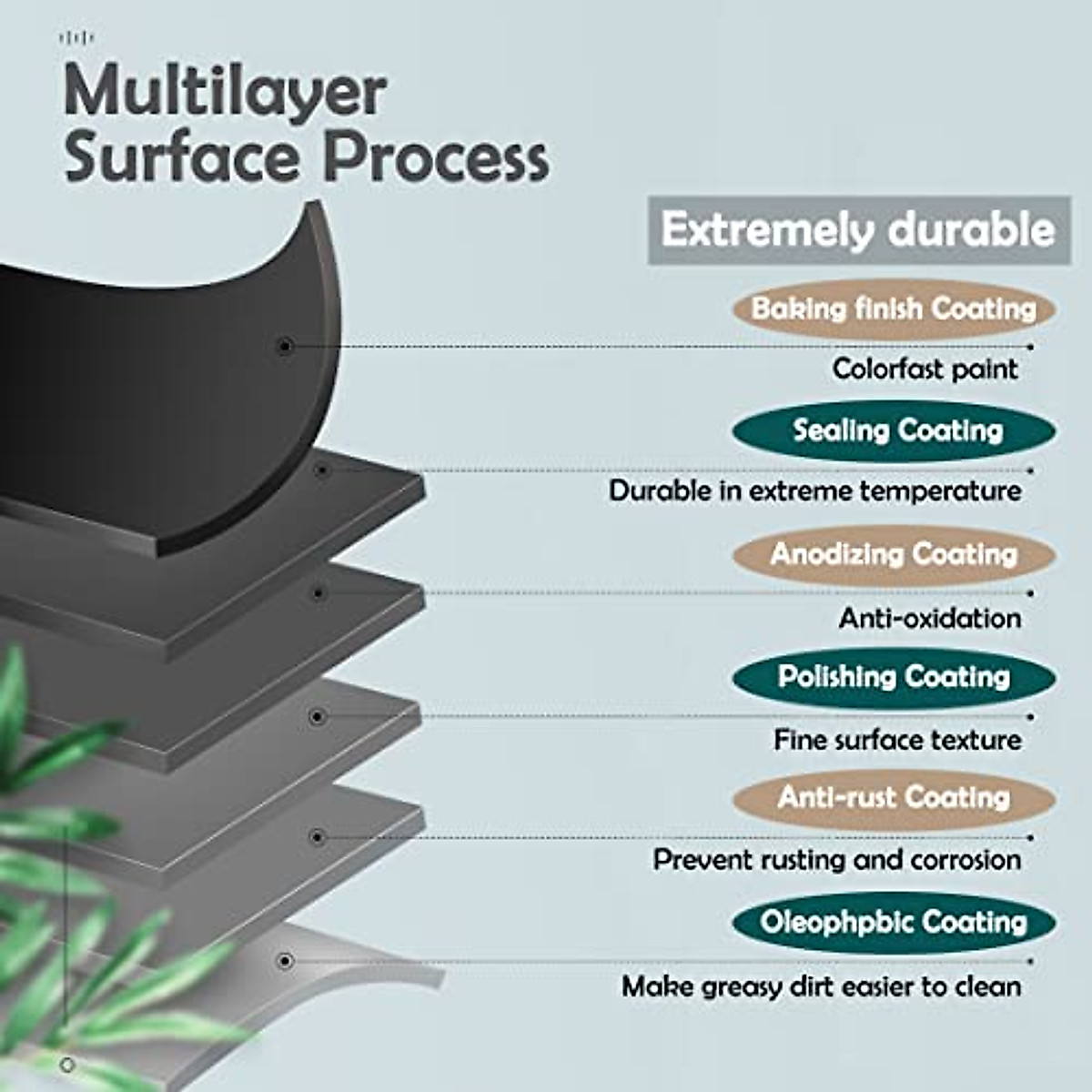 Multilayer Surface Process

Extremely durable

Baking finish Coating

Colorfast paint

Sealing Coating

Durable in extreme temperature

Anodizing Coating

Anti-oxidation

Polishing Coating

Fine surface texture

Anti-rust Coating

Prevent rusting and corrosion

Oleophpbic Coating

Make greasy dirt easier to clean