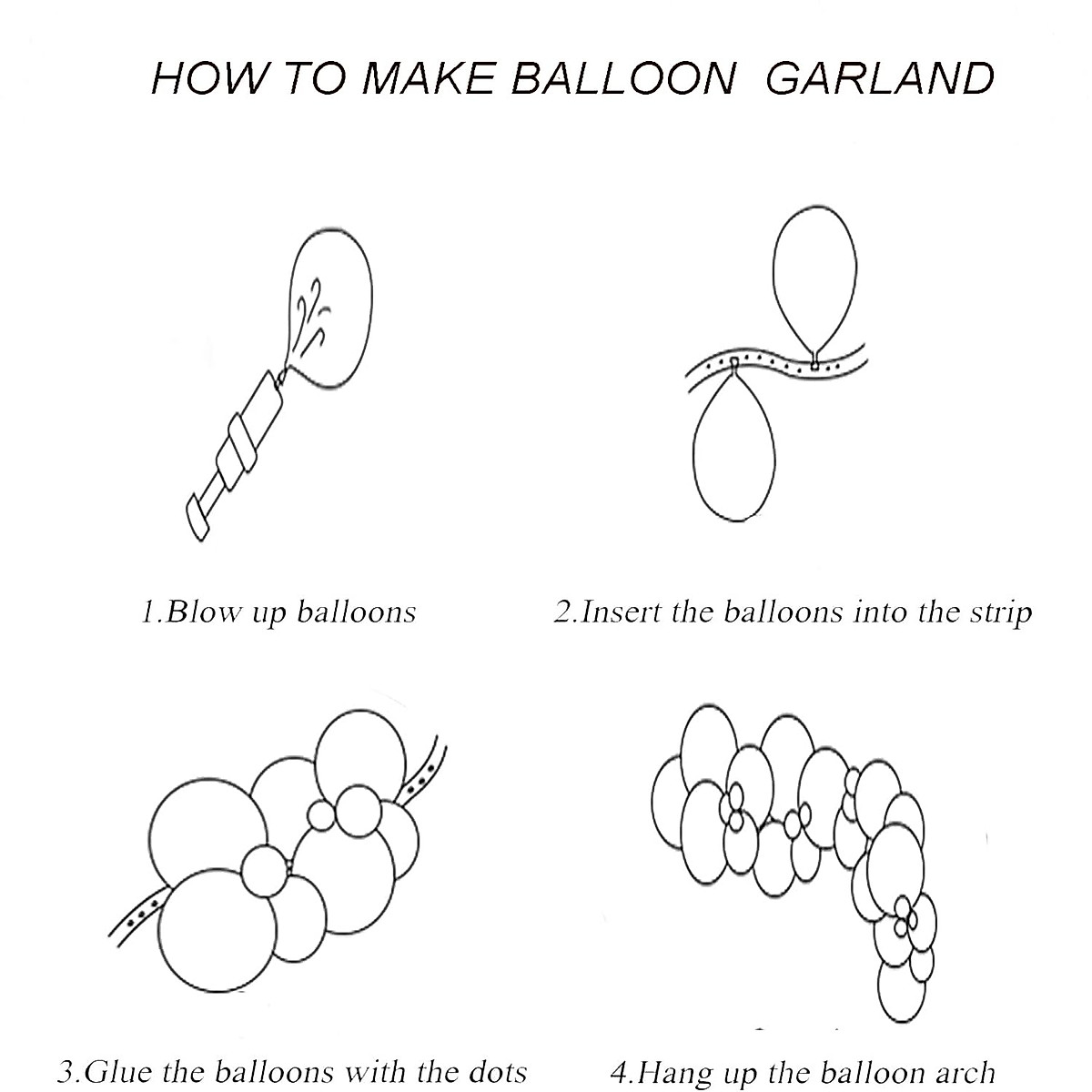 HOW TO MAKE BALLOON GARLAND

1.Blow up balloons

2.Insert the balloons into the strip

3.Glue the balloons with the dots

4.Hang up the balloon arch