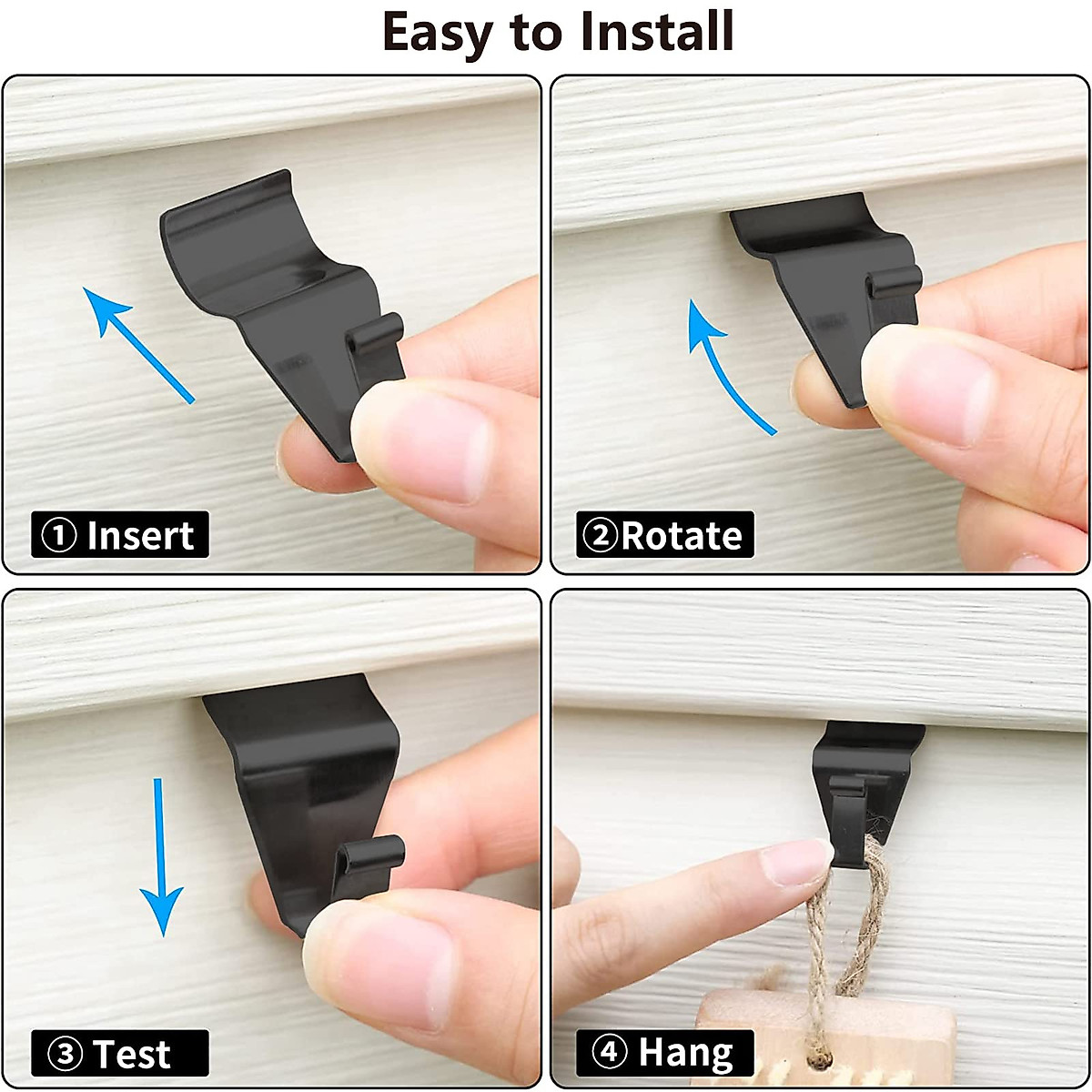 Easy to Install

① Insert

②Rotate

③ Test

④ Hang