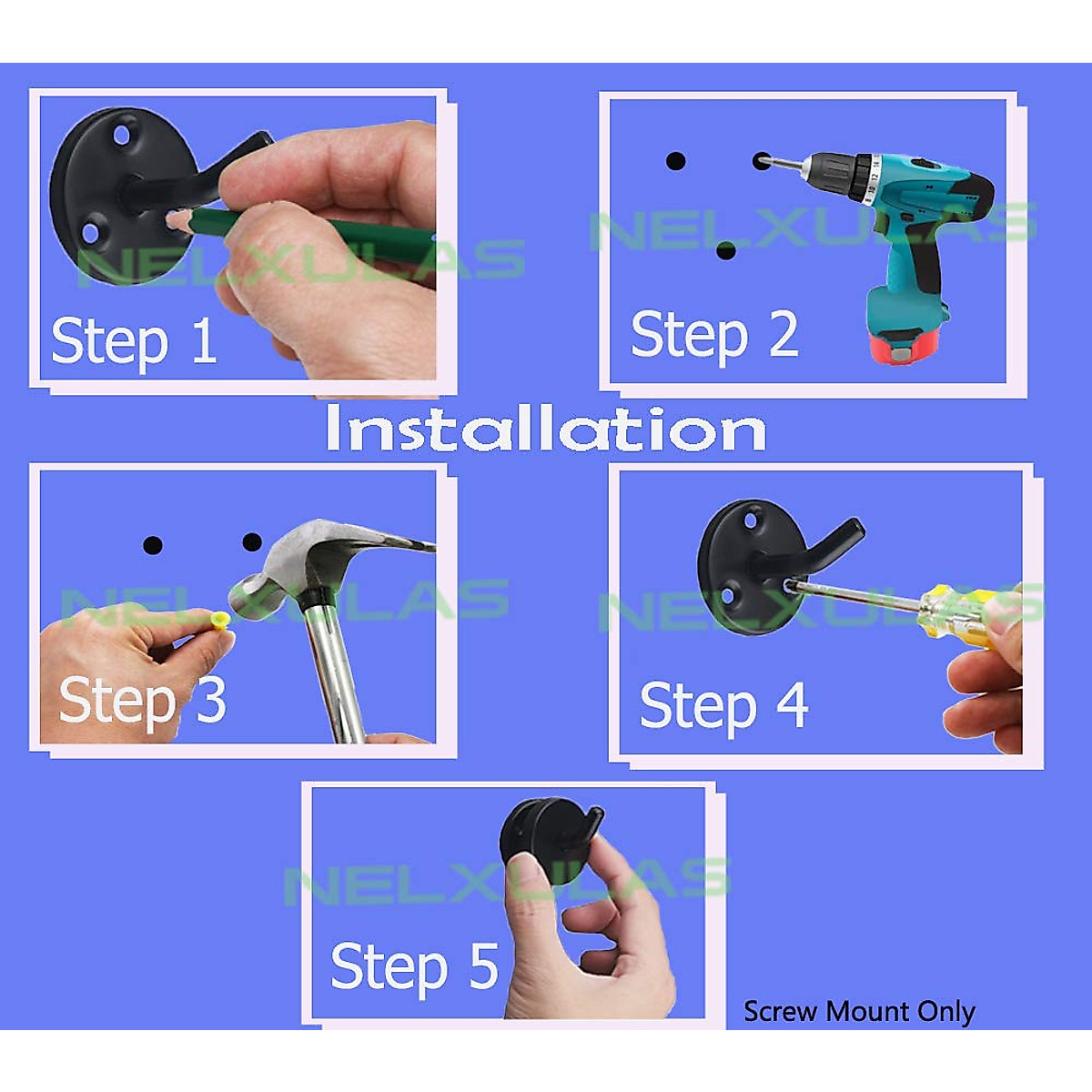 NELXULAS
Step 1

NELXULAS
Step 2

Installation

NELXULAS
Step 3

NELXULAS
Step 4

NELXULAS
Step 5

Screw Mount Only