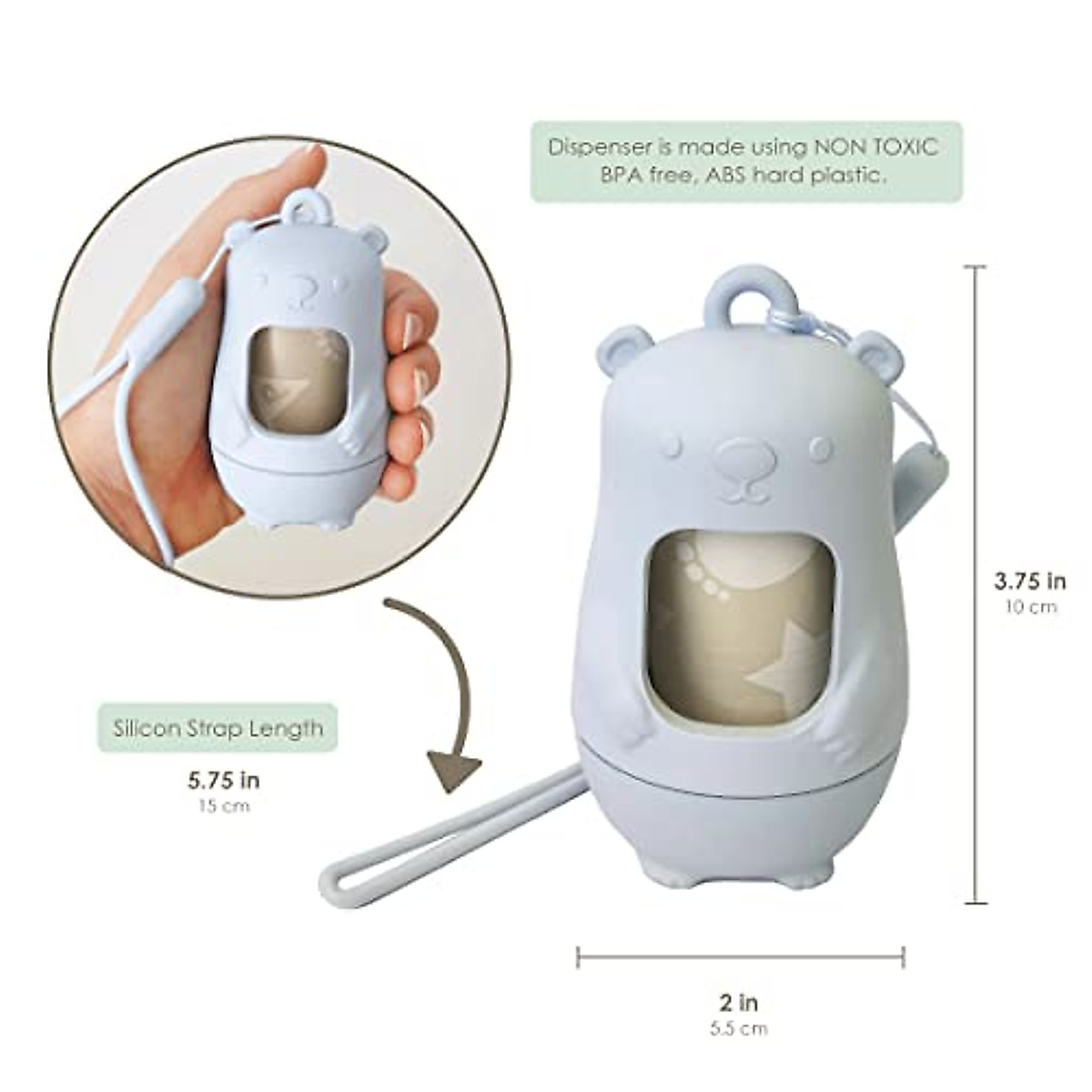 Dispenser is made using NON TOXIC BPA free, ABS hard plastic.

3.75 in
10 cm

Silicon Strap Length

5.75 in
15 cm

2 in
5.5 cm