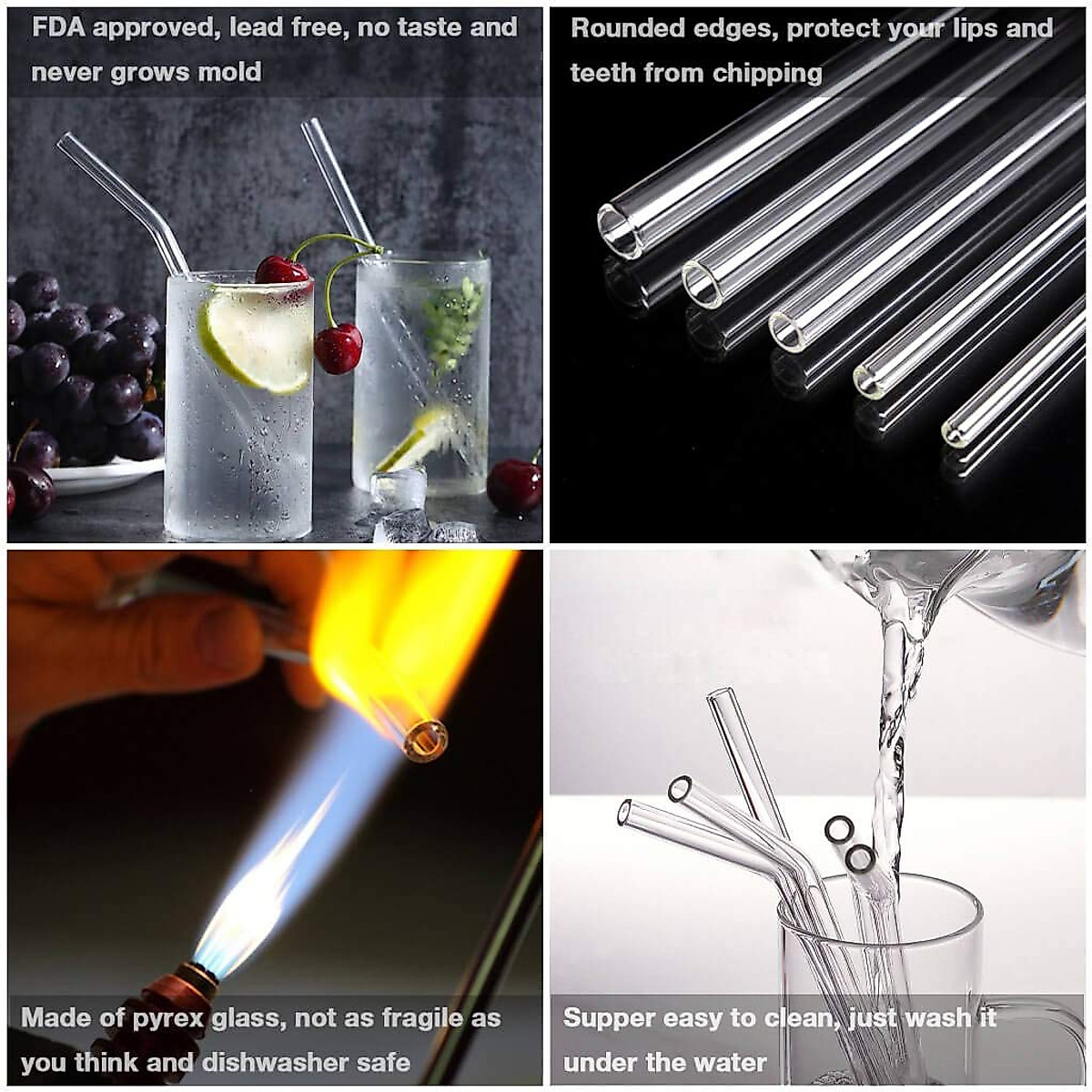 FDA approved, lead free, no taste and never grows mold

Rounded edges, protect your lips and teeth from chipping

Made of pyrex glass, not as fragile as you think and dishwasher safe

Supper easy to clean, just wash it under the water