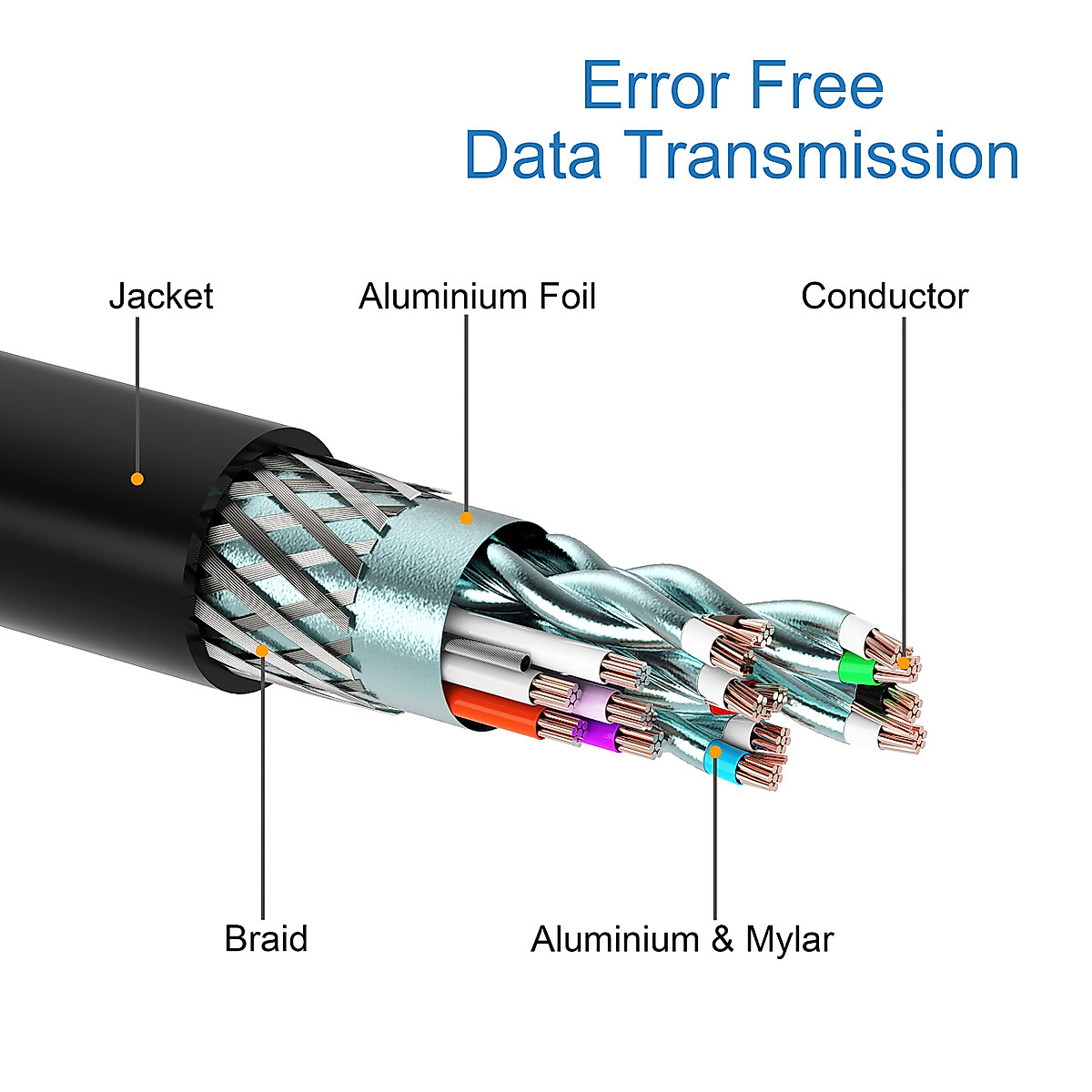 Error Free
Data Transmission

Jacket

Aluminium Foil

Conductor

Braid

Aluminium & Mylar