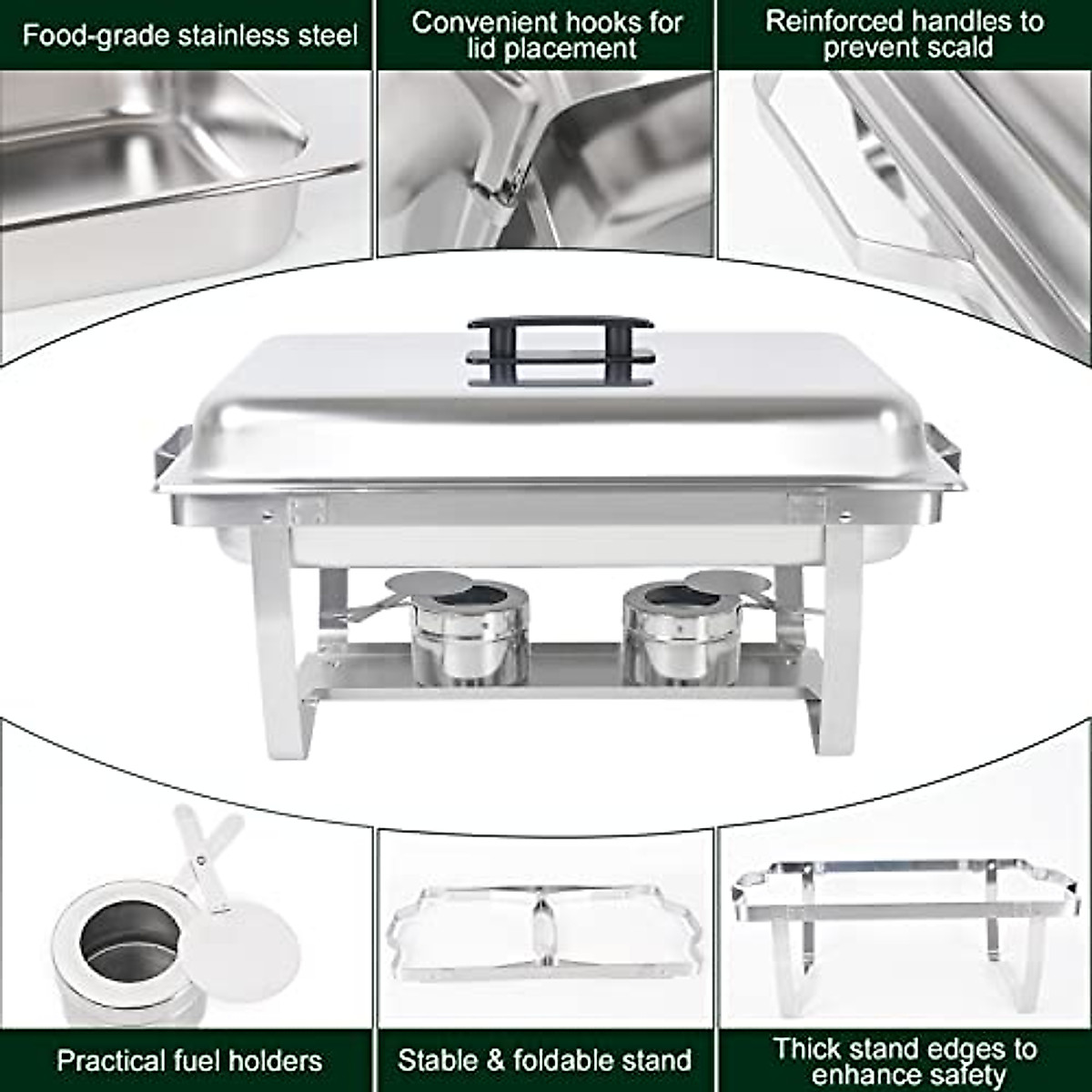 Food-grade stainless steel

Convenient hooks for lid placement

Reinforced handles to prevent scald

Practical fuel holders

Stable & foldable stand

Thick stand edges to enhance safety