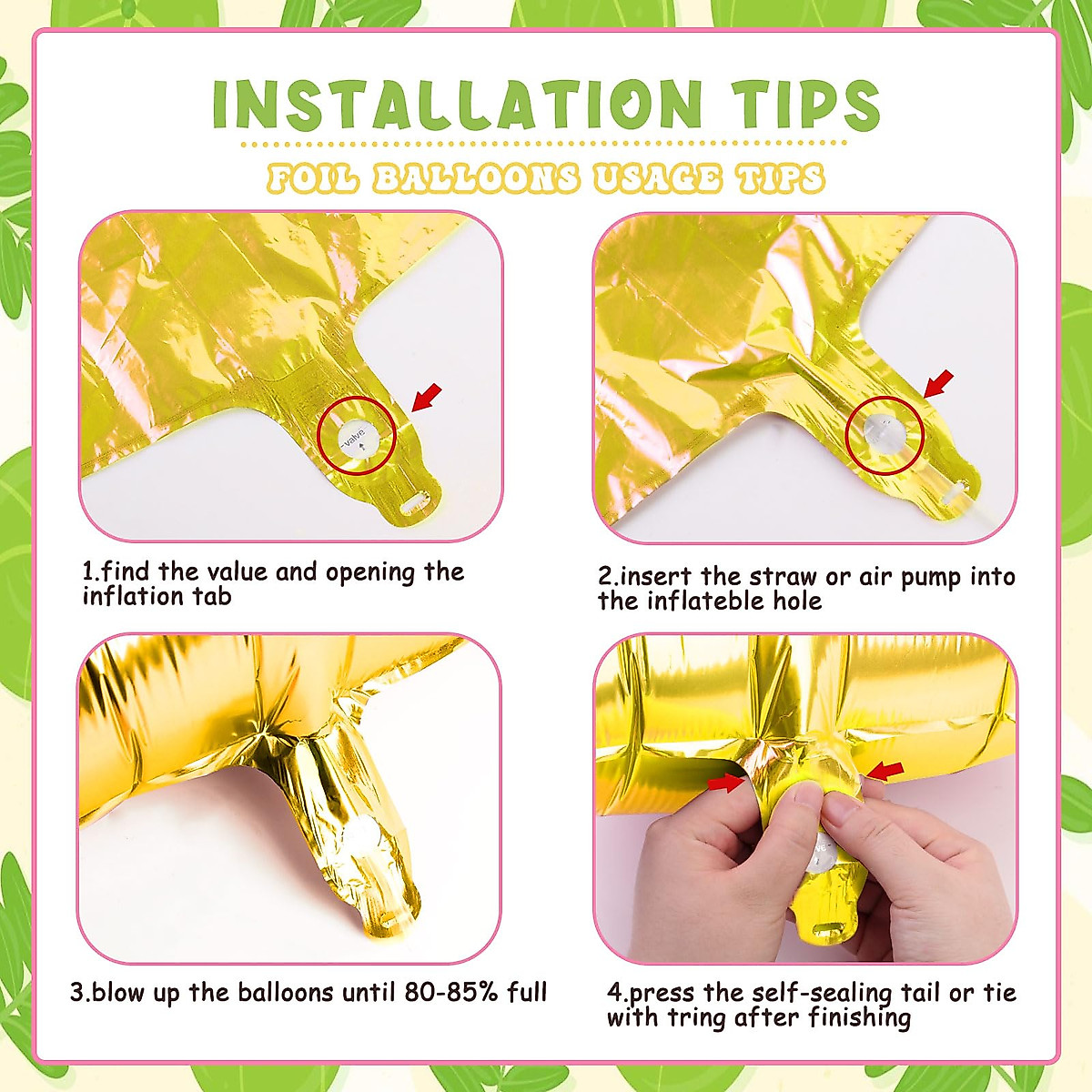 INSTALLATION TIPS

FOIL BALLOONS USAGE TIPS

valve

1.find the value and opening the inflation tab

2.insert the straw or air pump into the inflateble hole

3.blow up the balloons until 80-85% full

4.press the self-sealing tail or tie with tring after finishing