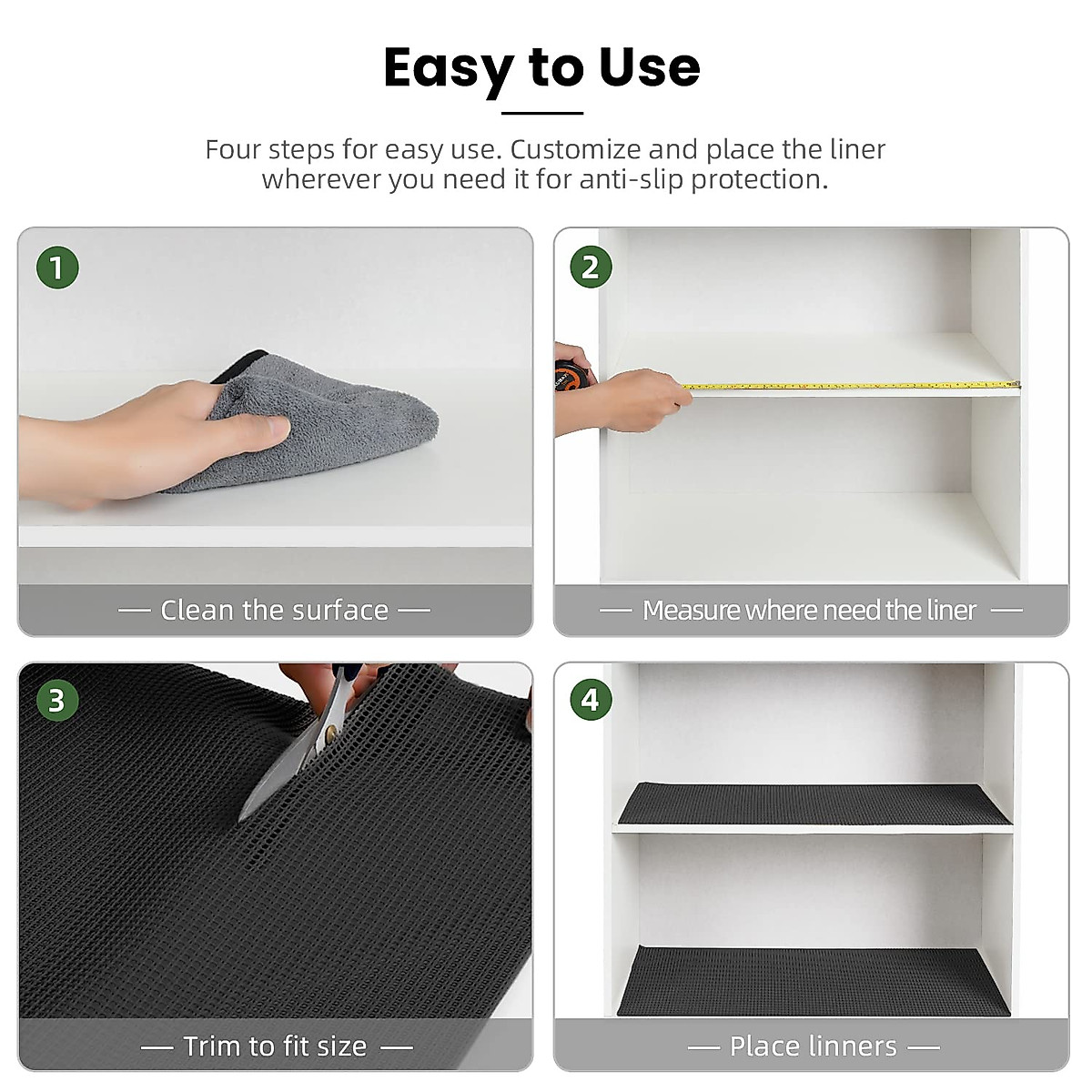 Easy to Use

Four steps for easy use. Customize and place the liner wherever you need it for anti-slip protection.

1

— Clean the surface —

2

— Measure where need the liner —

3

— Trim to fit size —

4

— Place linners —