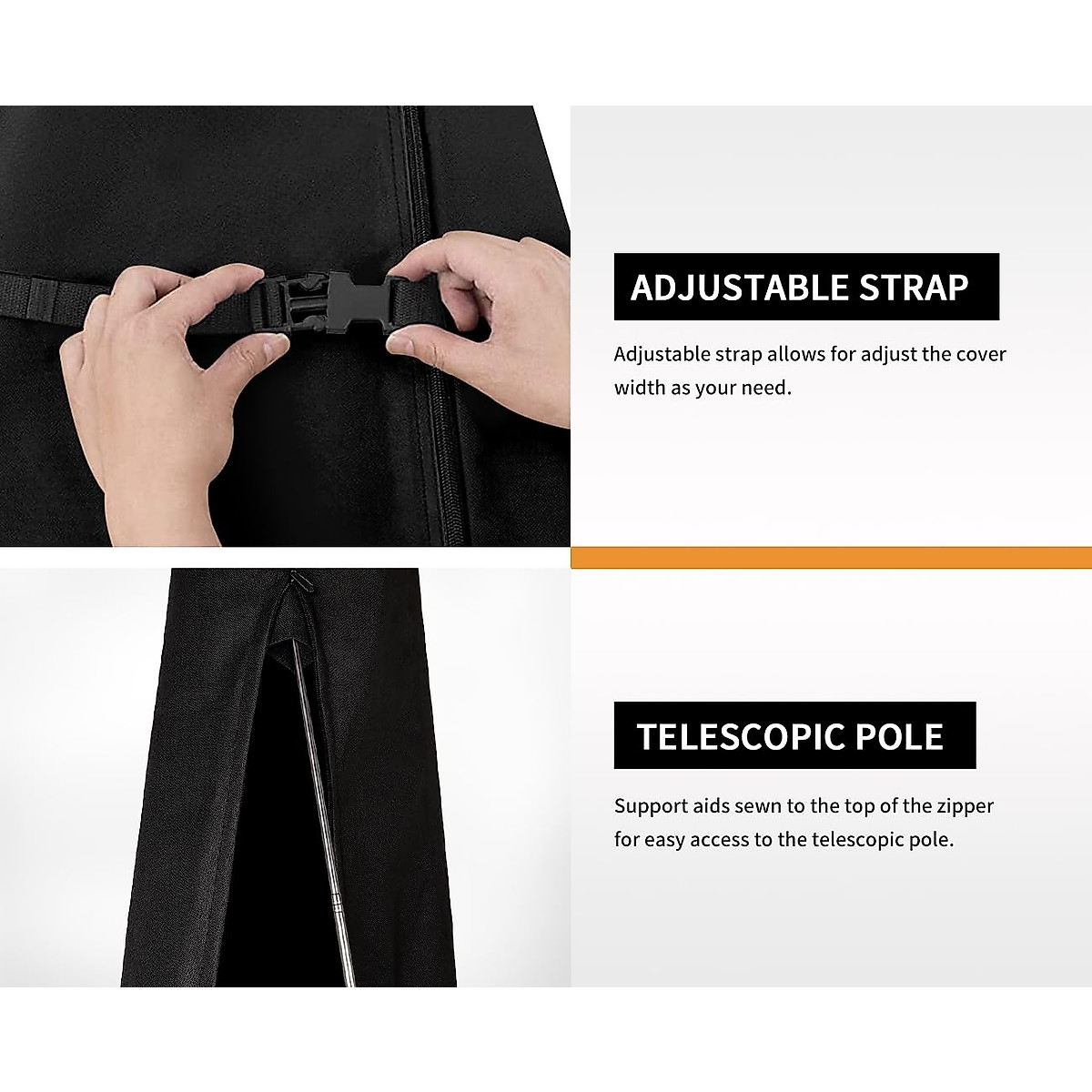 ADJUSTABLE STRAP

Adjustable strap allows for adjust the cover width as your need.

TELESCOPIC POLE

Support aids sewn to the top of the zipper for easy access to the telescopic pole.