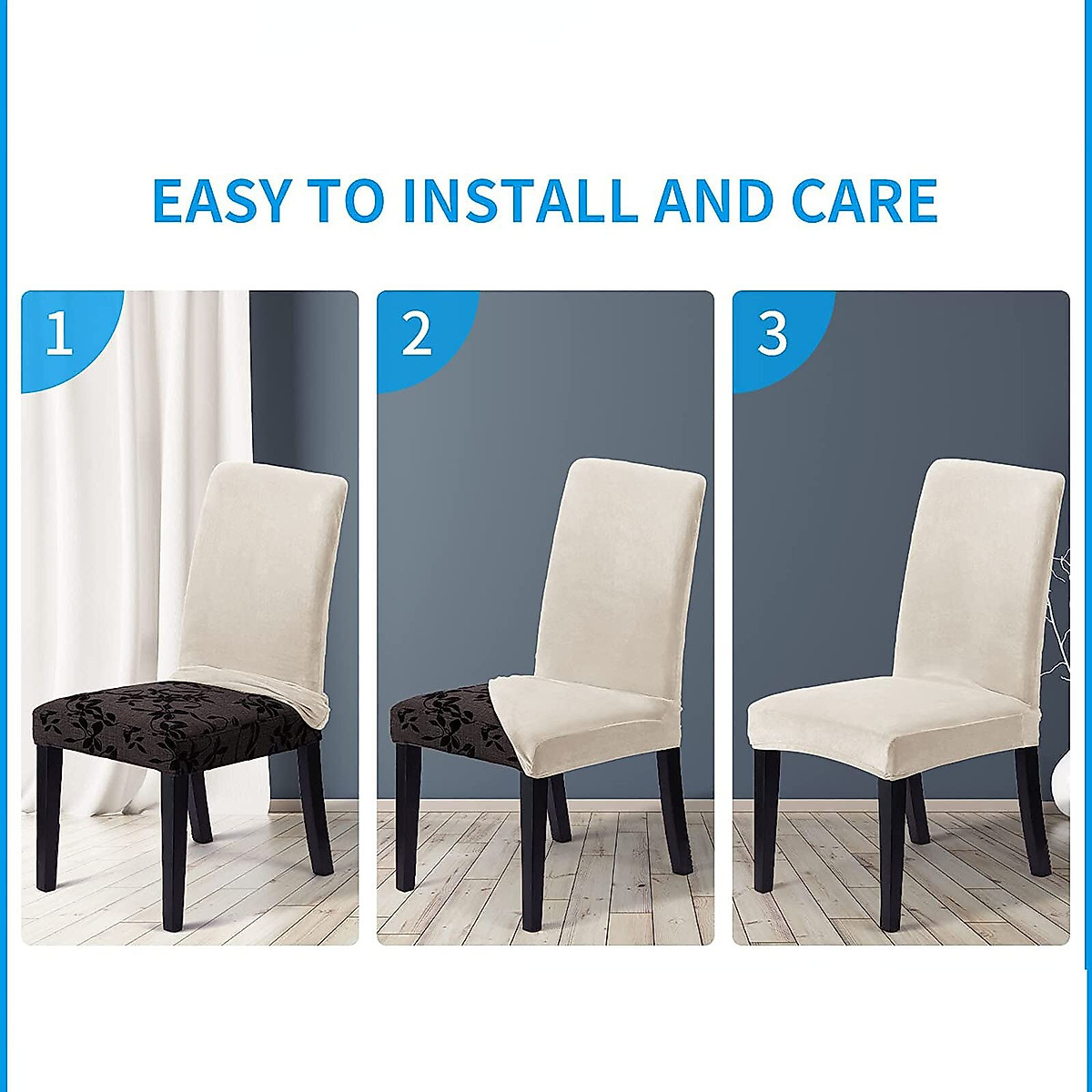 EASY TO INSTALL AND CARE

1

2

3