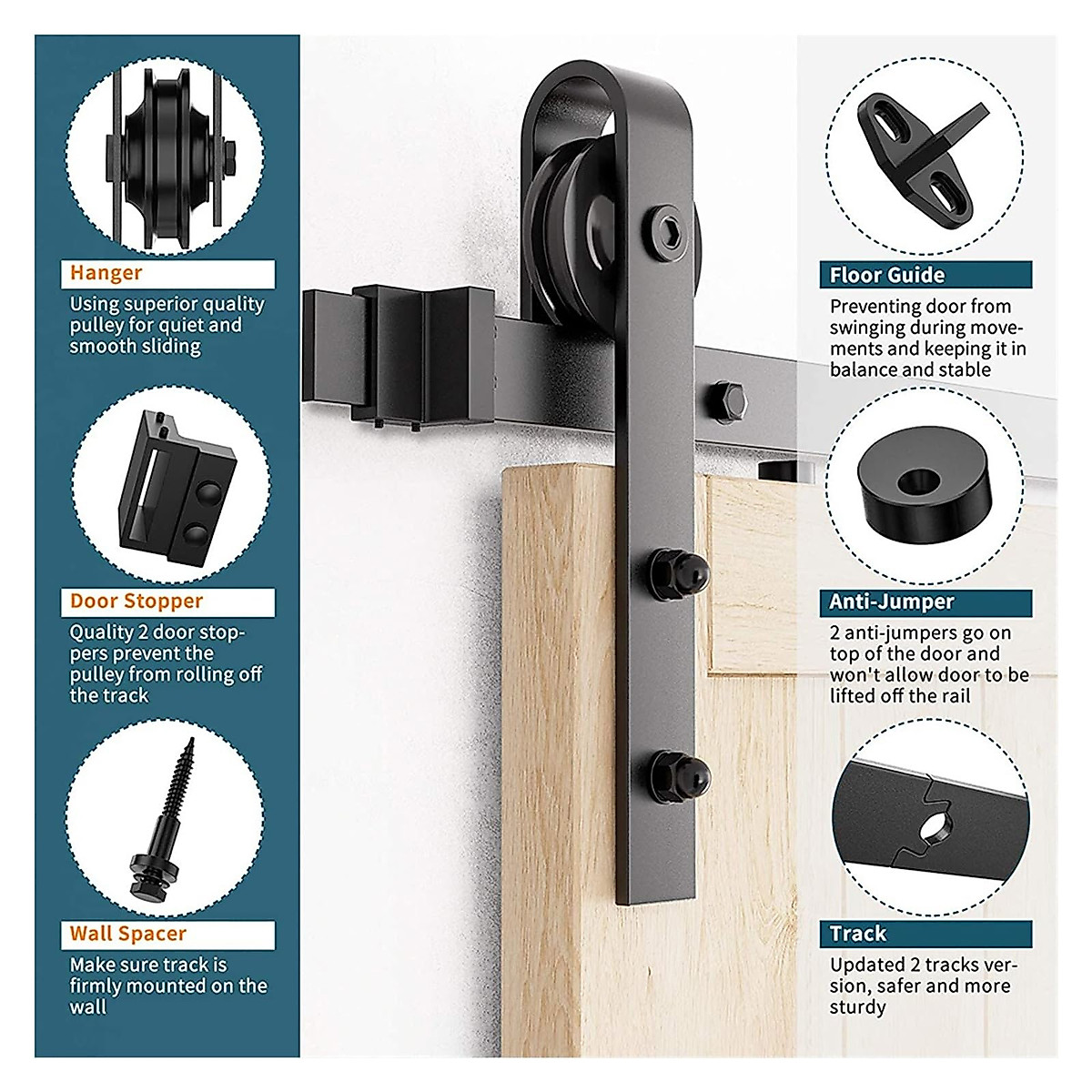 Hanger

Using superior quality pulley for quiet and smooth sliding

Door Stopper

Quality 2 door stoppers prevent the pulley from rolling off the track

Wall Spacer

Make sure track is firmly mounted on the wall

Floor Guide

Preventing door from swinging during movements and keeping it in balance and stable

Anti-Jumper

2 anti-jumpers go on top of the door and won't allow door to be lifted off the rail

Track

Updated 2 tracks version, safer and more sturdy