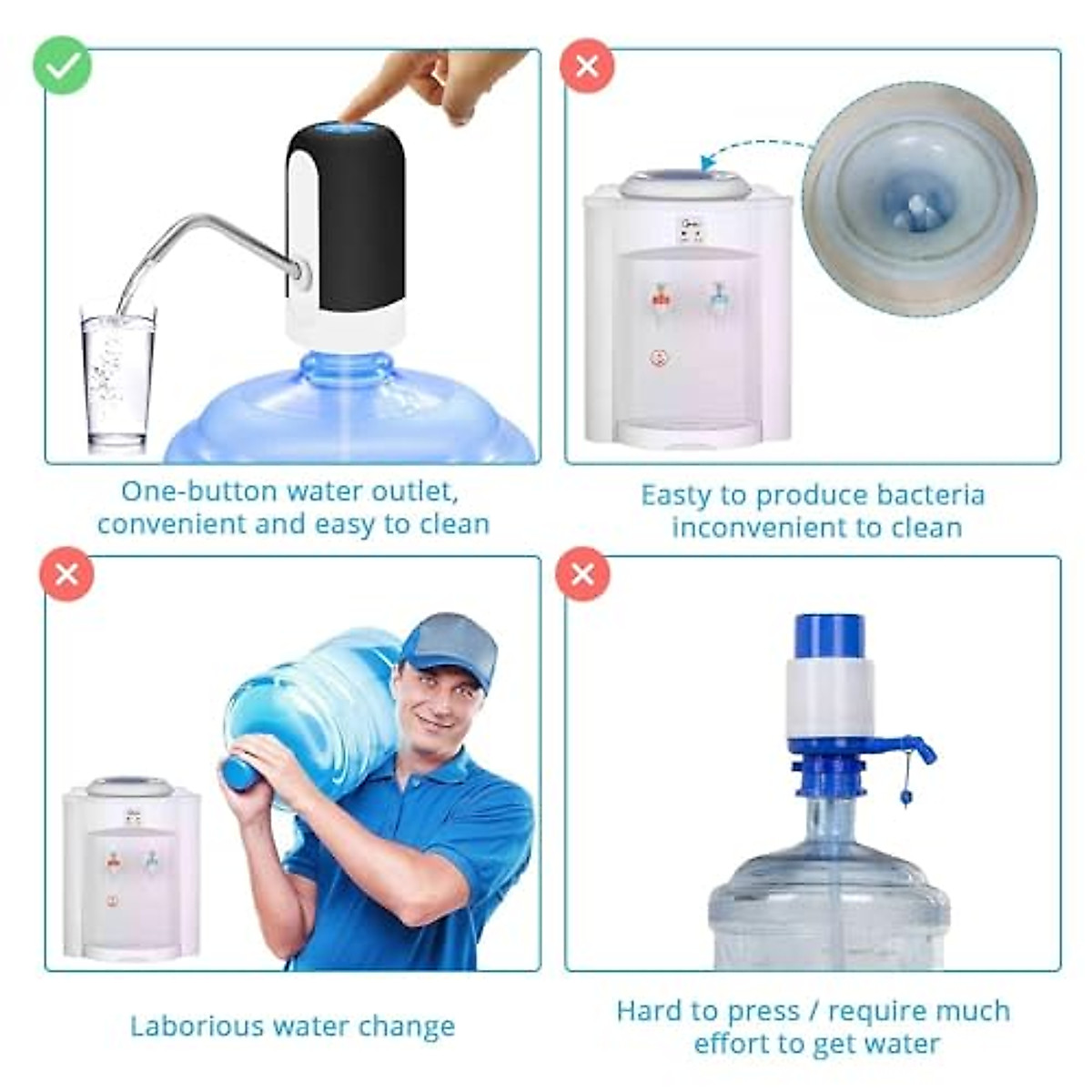 One-button water outlet, convenient and easy to clean

Easty to produce bacteria inconvenient to clean

Laborious water change

Hard to press / require much effort to get water