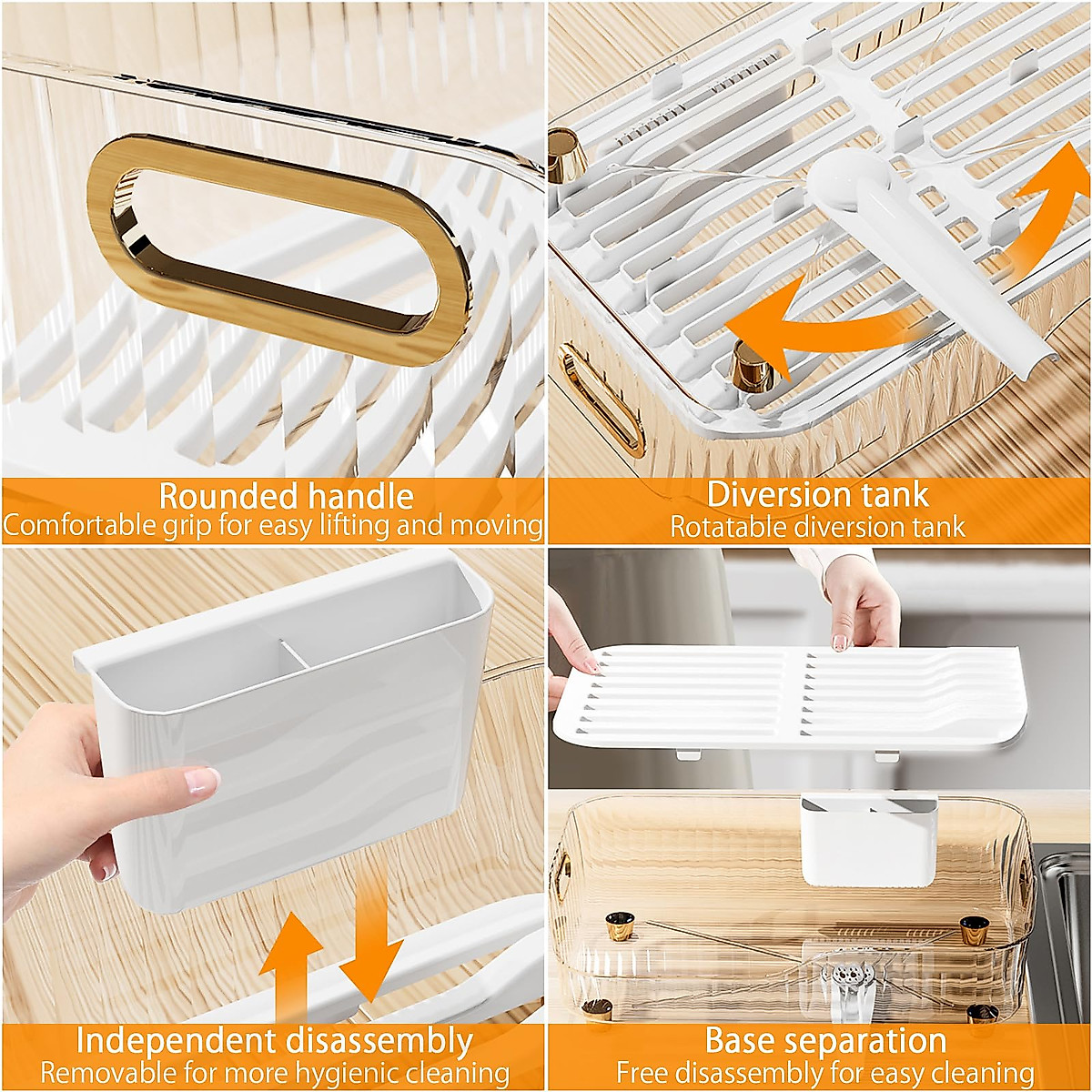 Rounded handle
Comfortable grip for easy lifting and moving

Diversion tank
Rotatable diversion tank

Independent disassembly
Removable for more hygienic cleaning

Base separation
Free disassembly for easy cleaning