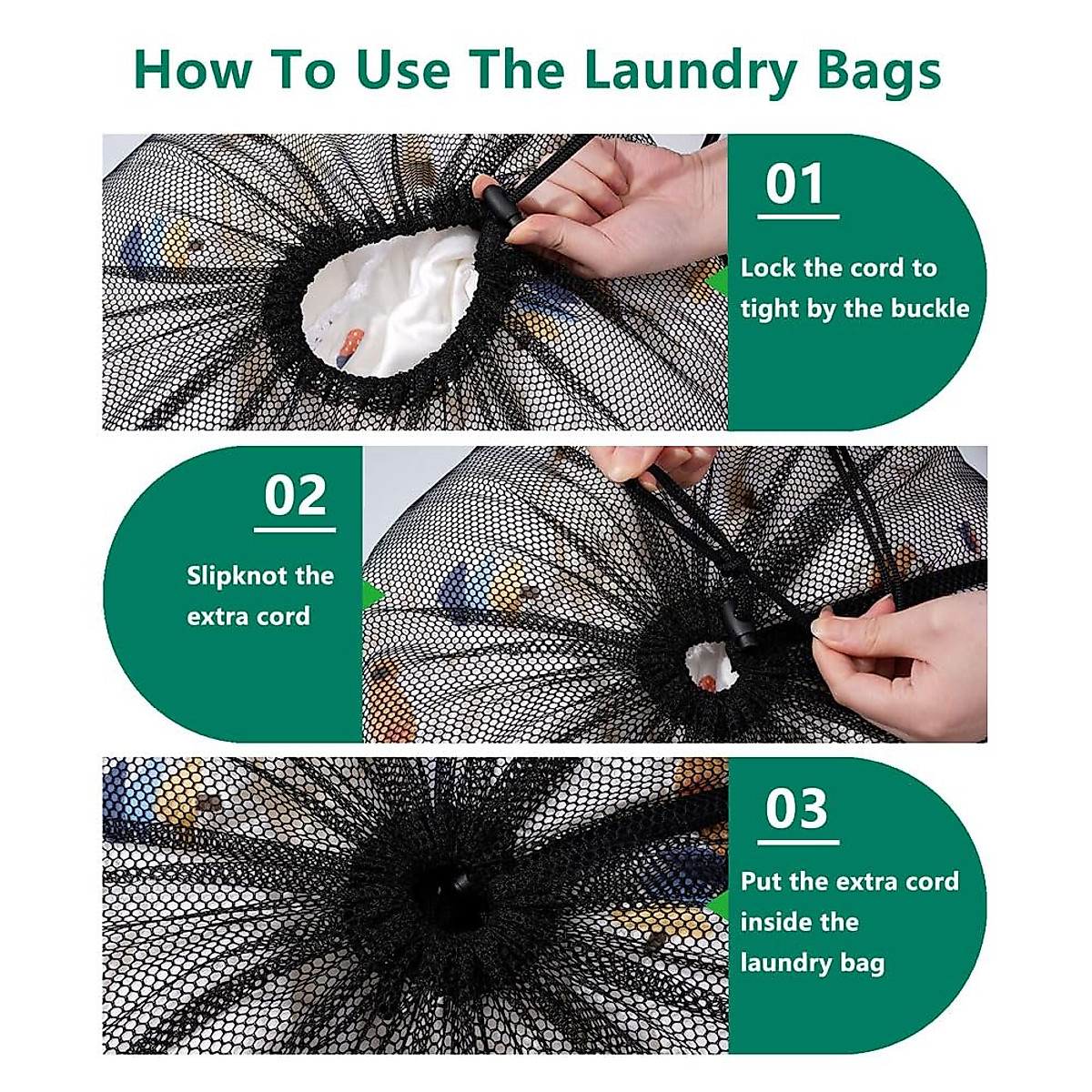 How To Use The Laundry Bags

01

Lock the cord to tight by the buckle

02

Slipknot the extra cord

03

Put the extra cord inside the laundry bag