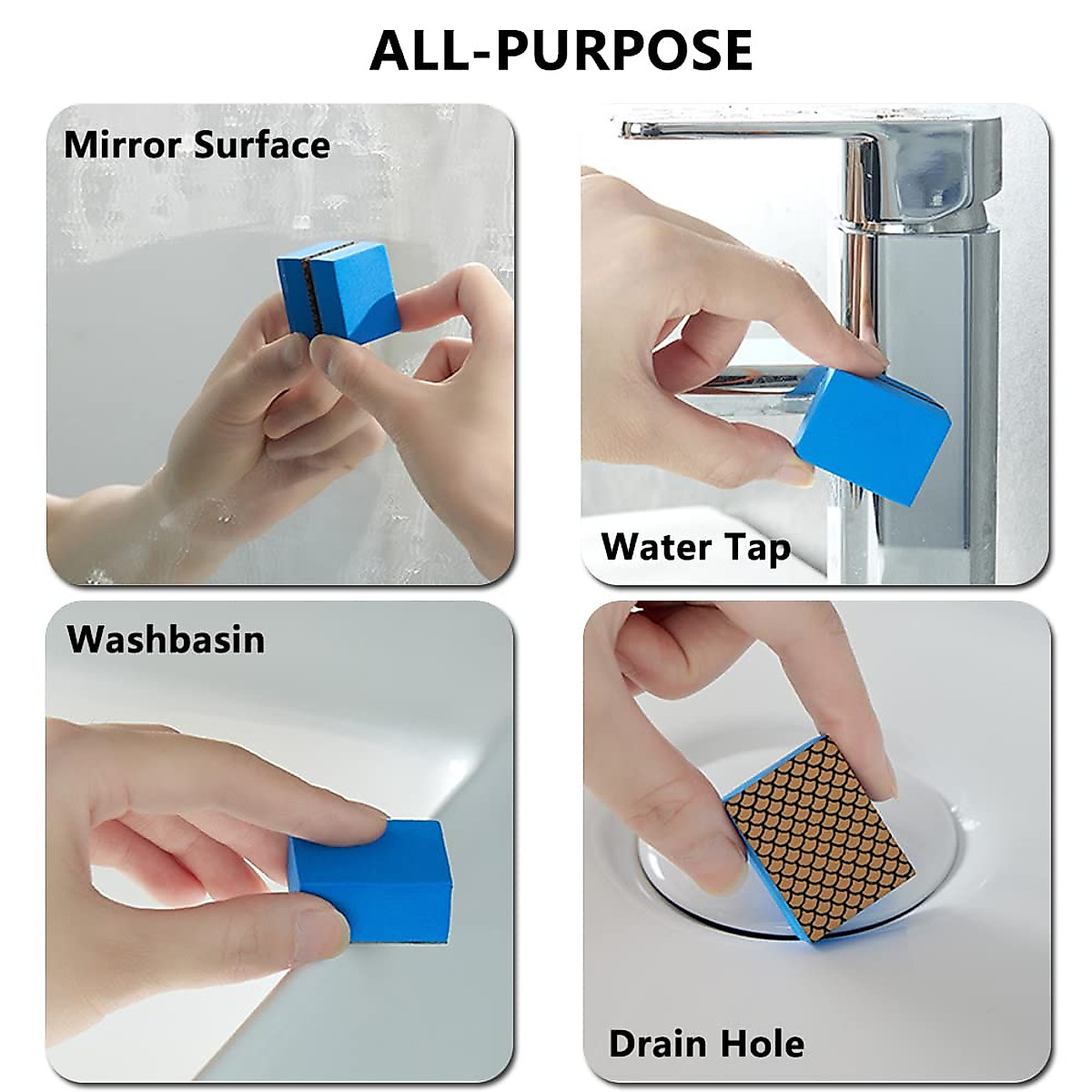 ALL-PURPOSE

Mirror Surface

Water Tap

Washbasin

Drain Hole