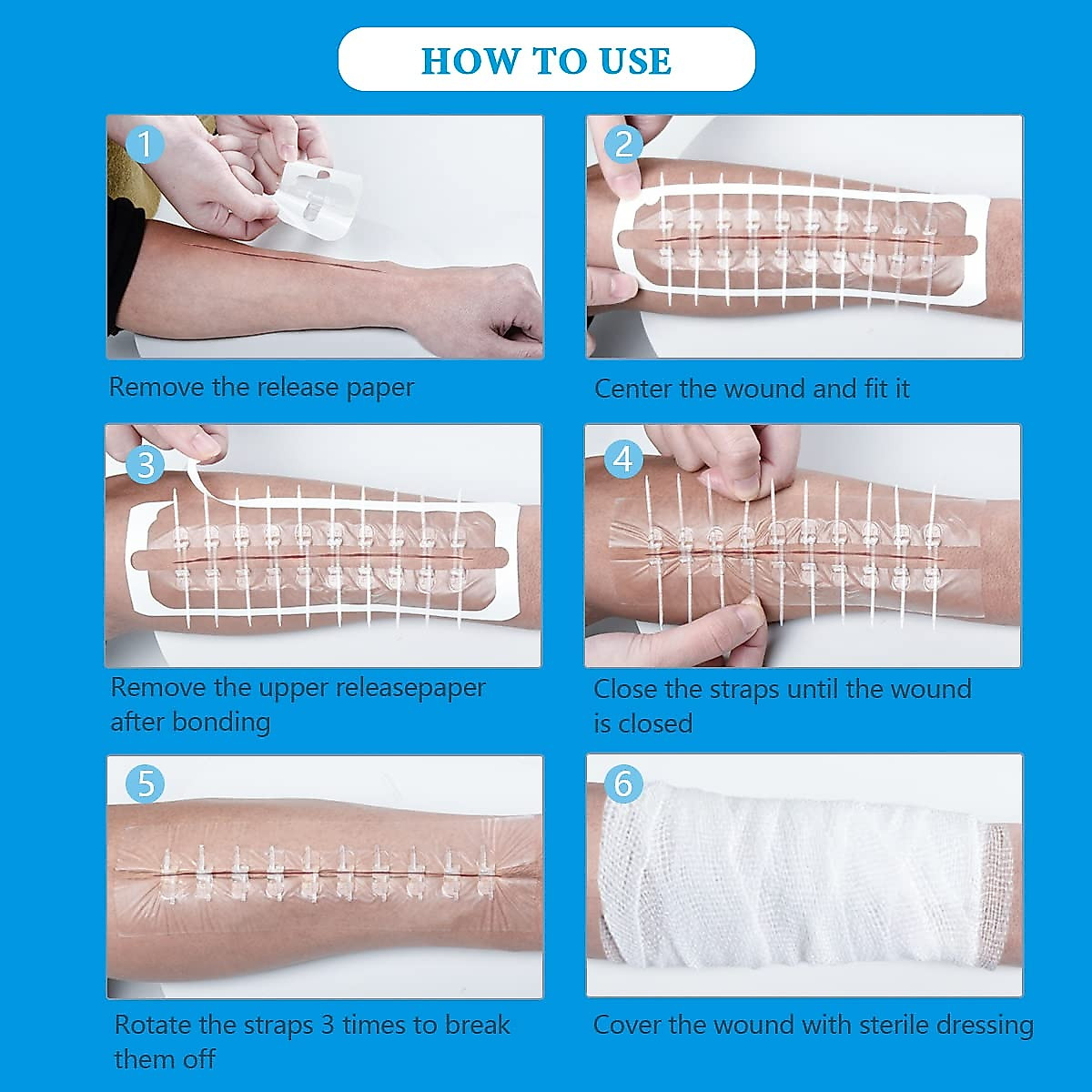 HOW TO USE

1

Remove the release paper

2

Center the wound and fit it

3

Remove the upper releasepaper after bonding

4

Close the straps until the wound is closed

5

Rotate the straps 3 times to break them off

6

Cover the wound with sterile dressing