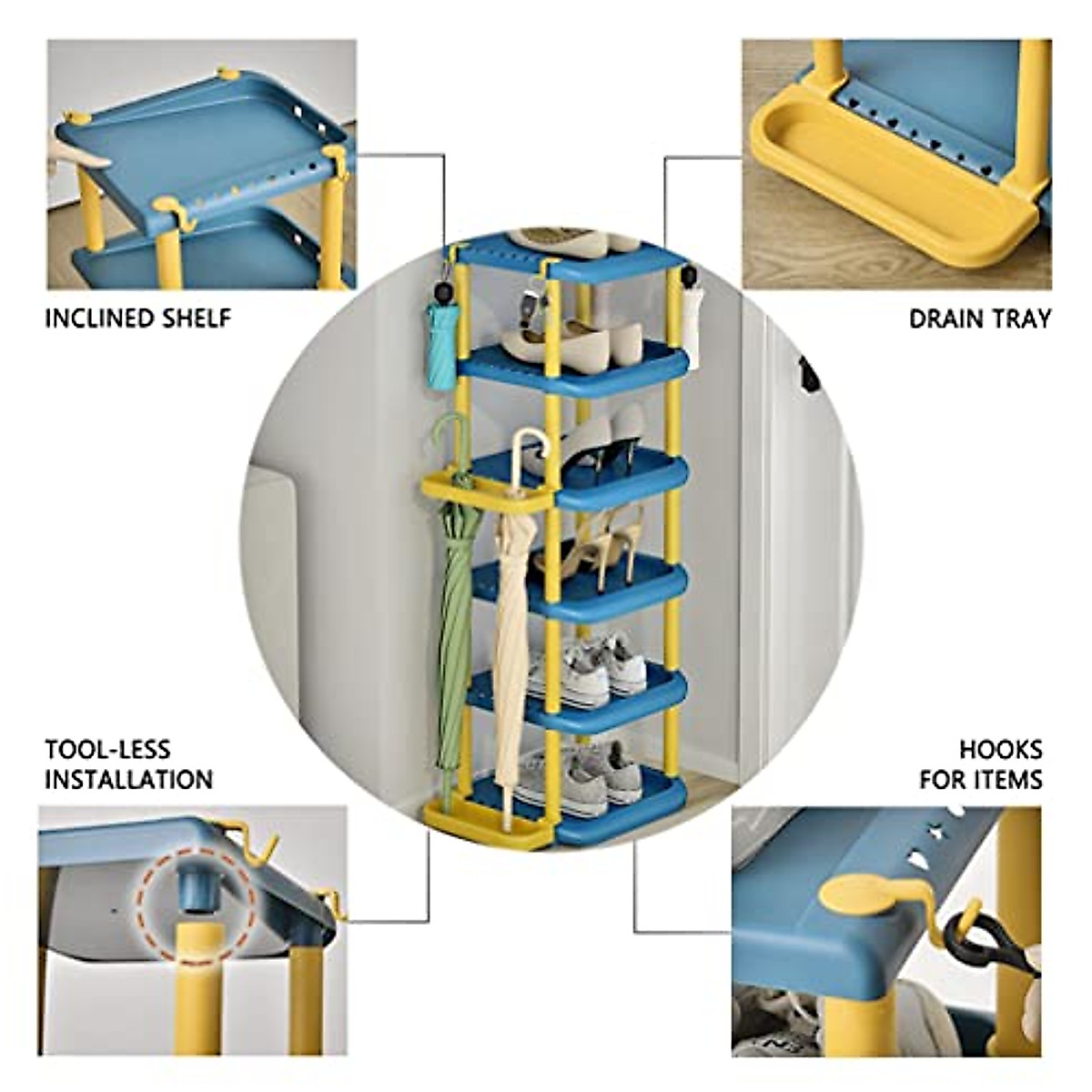 INCLINED SHELF

DRAIN TRAY

TOOL-LESS INSTALLATION

HOOKS FOR ITEMS