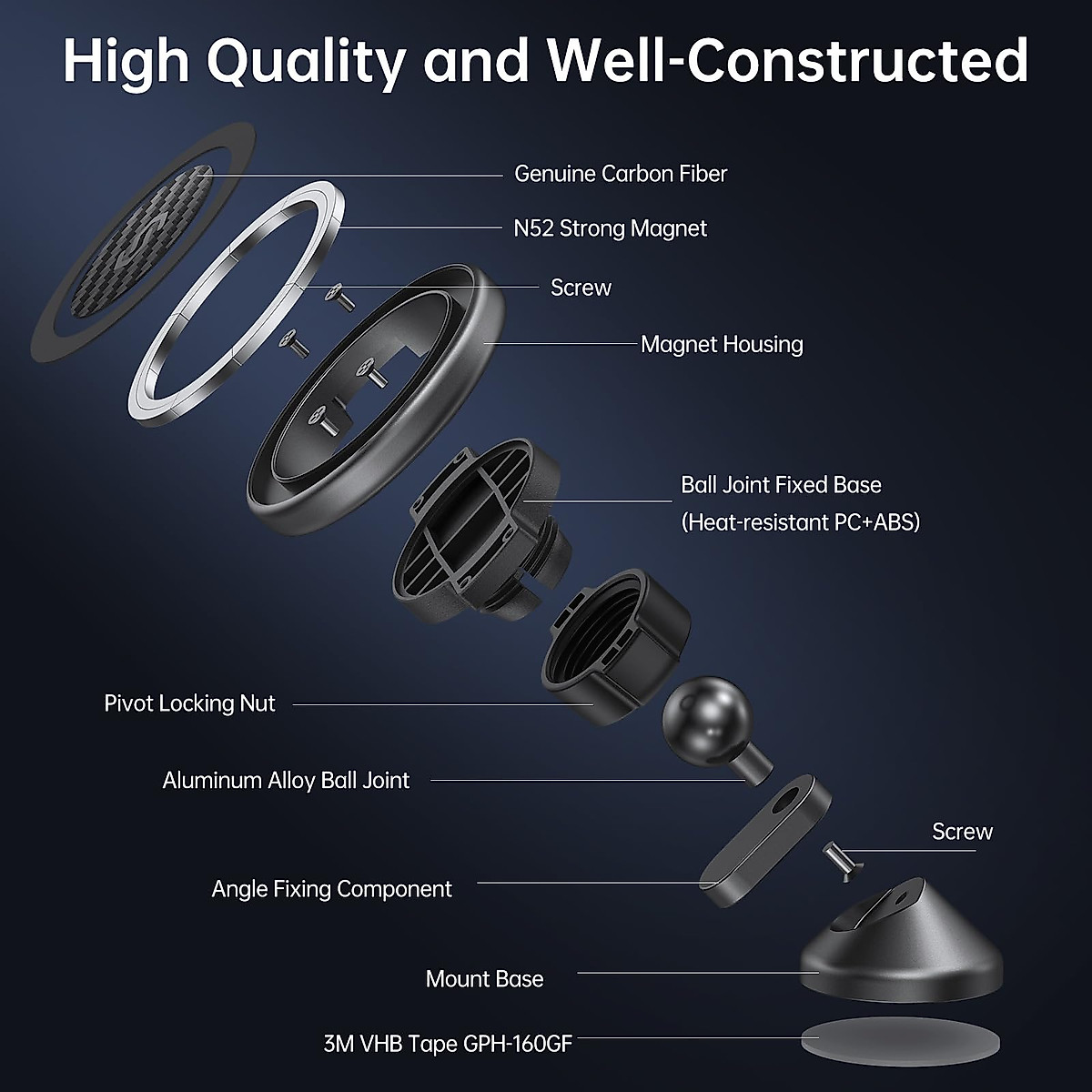 High Quality and Well-Constructed

Genuine Carbon Fiber

N52 Strong Magnet

Screw

Magnet Housing

Ball Joint Fixed Base
(Heat-resistant PC+ABS)

Pivot Locking Nut

Aluminum Alloy Ball Joint

Screw

Angle Fixing Component

Mount Base

3M VHB Tape GPH-160GF