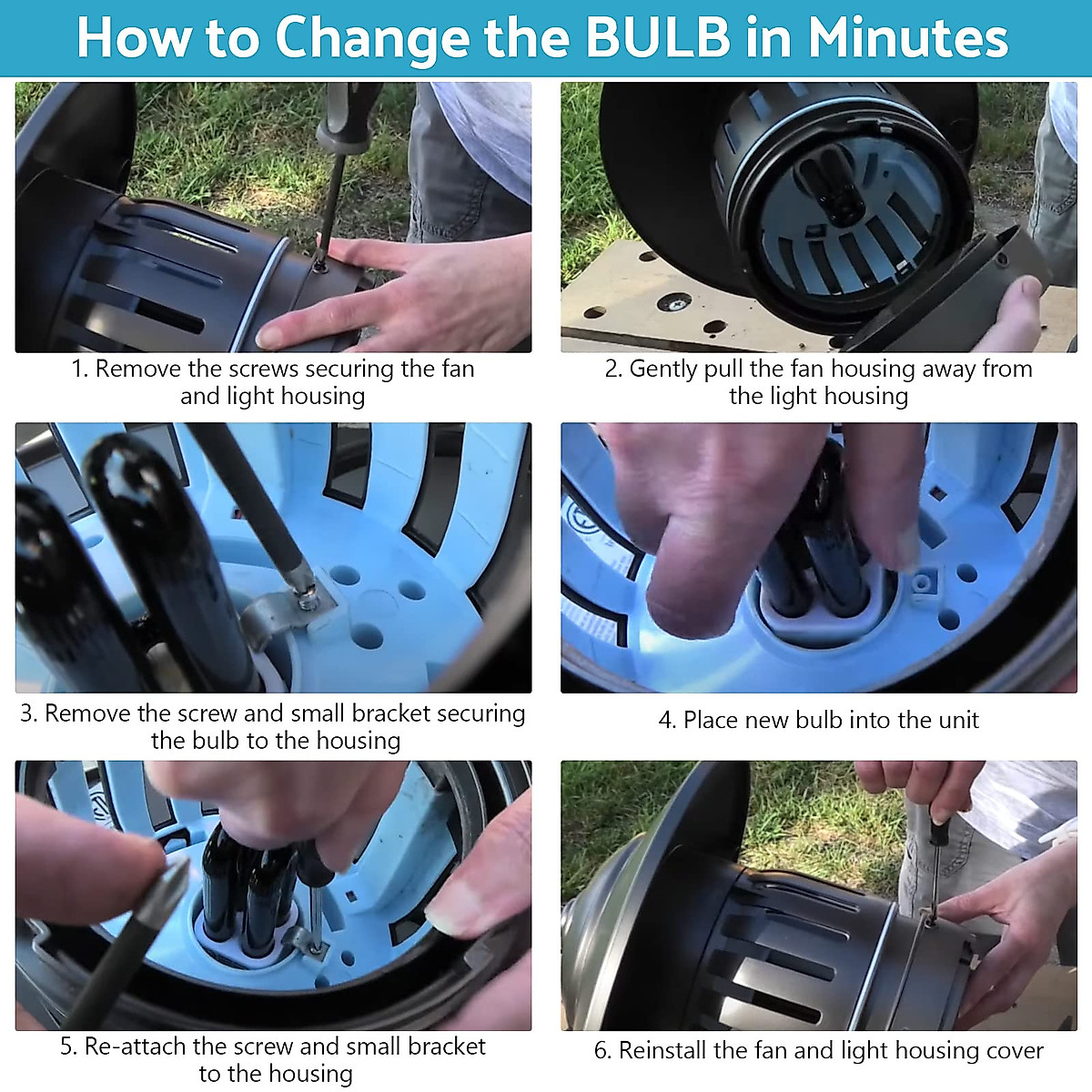 How to Change the BULB in Minutes

1. Remove the screws securing the fan and light housing

2. Gently pull the fan housing away from the light housing

3. Remove the screw and small bracket securing the bulb to the housing

4. Place new bulb into the unit

5. Re-attach the screw and small bracket to the housing

6. Reinstall the fan and light housing cover