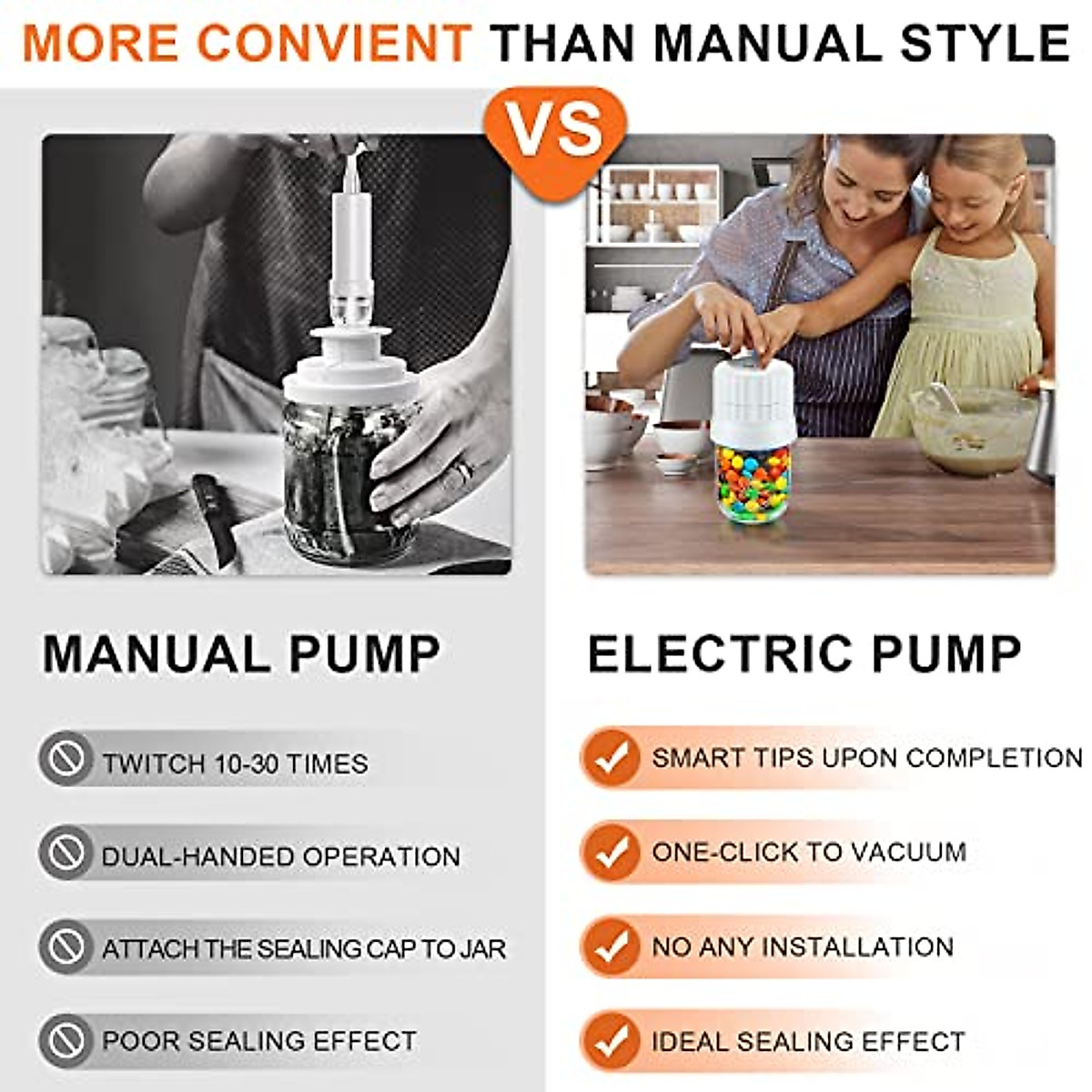 MORE CONVIENT THAN MANUAL STYLE

VS

MANUAL PUMP

TWITCH 10-30 TIMES

DUAL-HANDED OPERATION

ATTACH THE SEALING CAP TO JAR

POOR SEALING EFFECT

ELECTRIC PUMP

SMART TIPS UPON COMPLETION

ONE-CLICK TO VACUUM

NO ANY INSTALLATION

IDEAL SEALING EFFECT