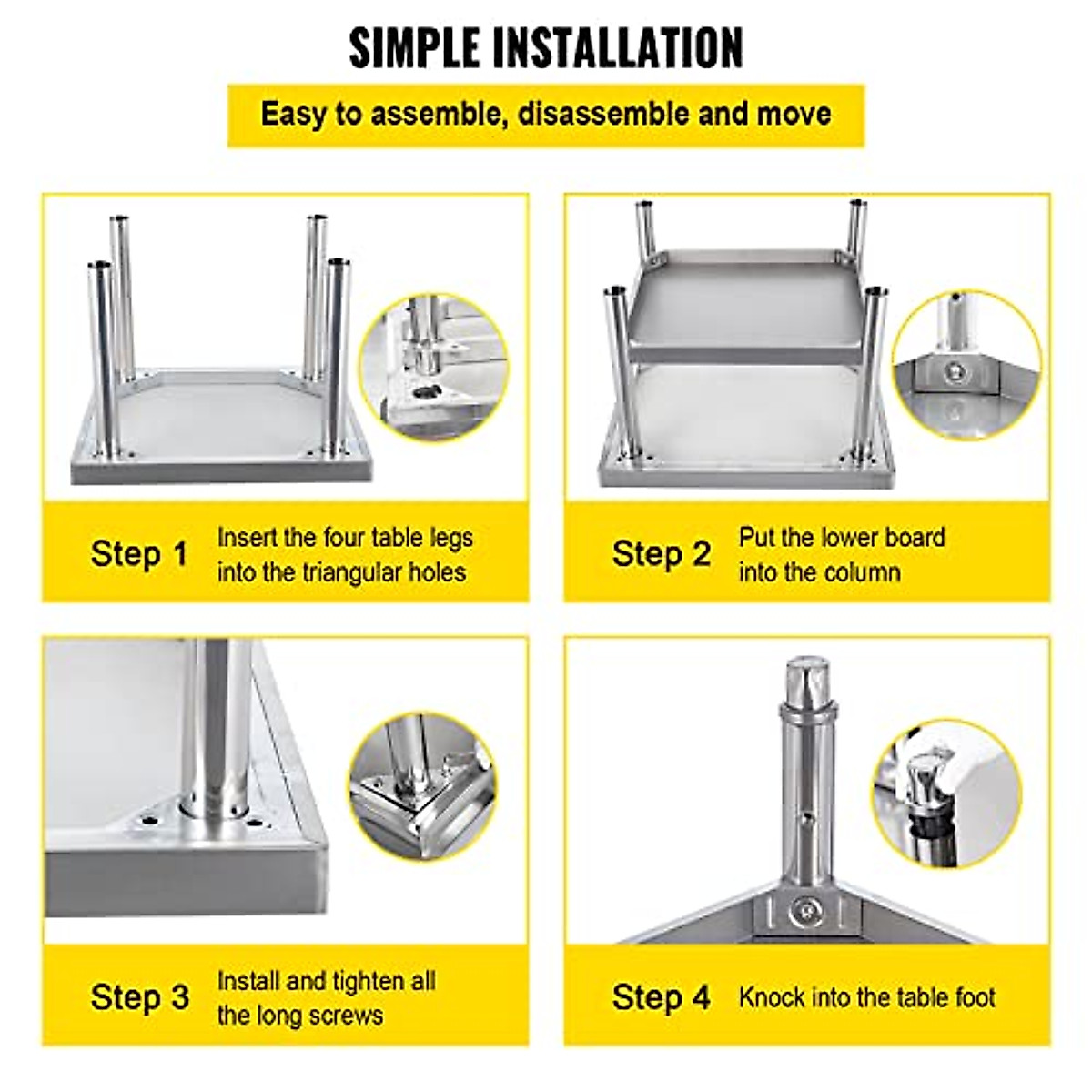 SIMPLE INSTALLATION

Easy to assemble, disassemble and move

Step 1 Insert the four table legs into the triangular holes

Step 2 Put the lower board into the column

Step 3 Install and tighten all the long screws

Step 4 Knock into the table foot