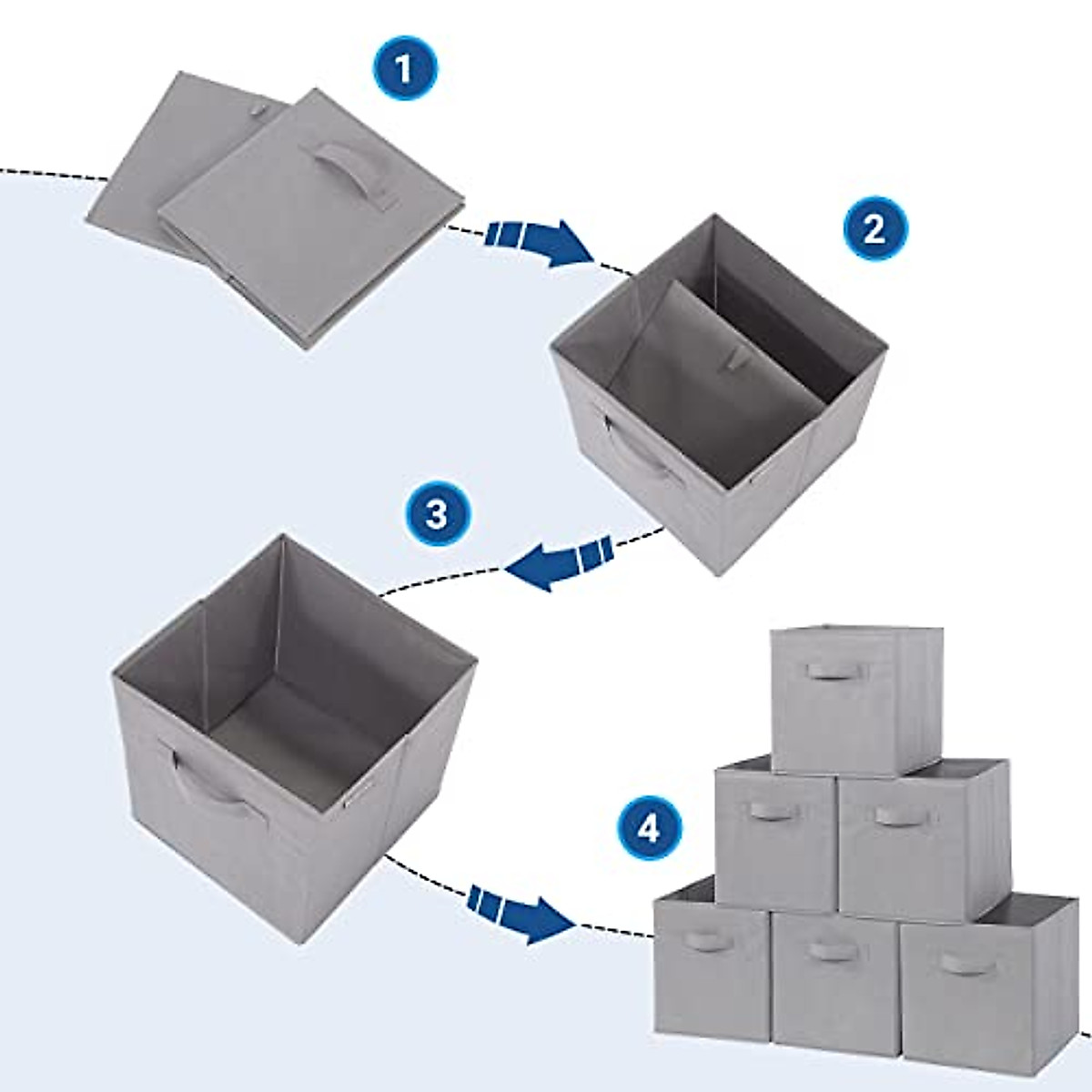 1

2

3

4