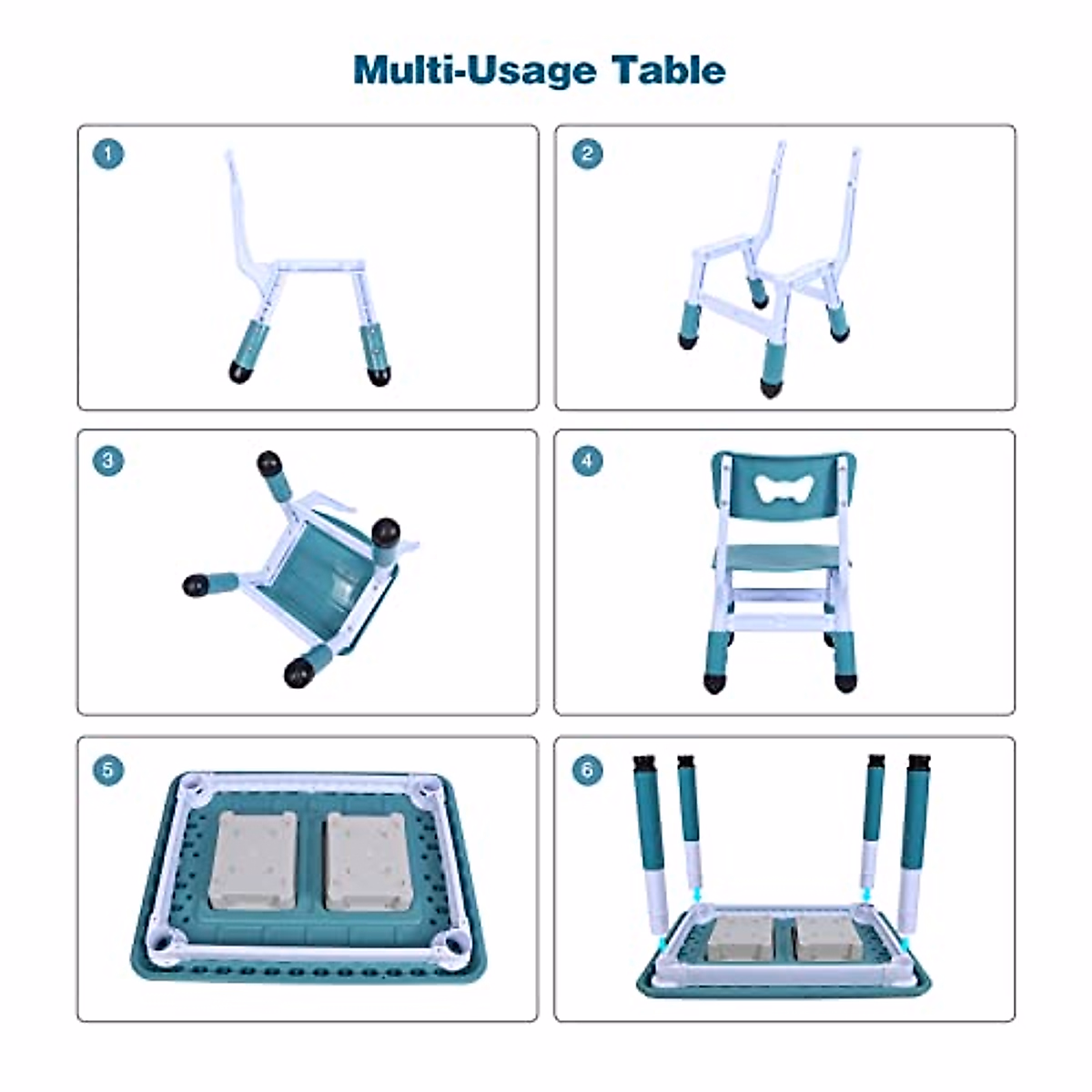 Multi-Usage Table

1

2

3

4

5

6