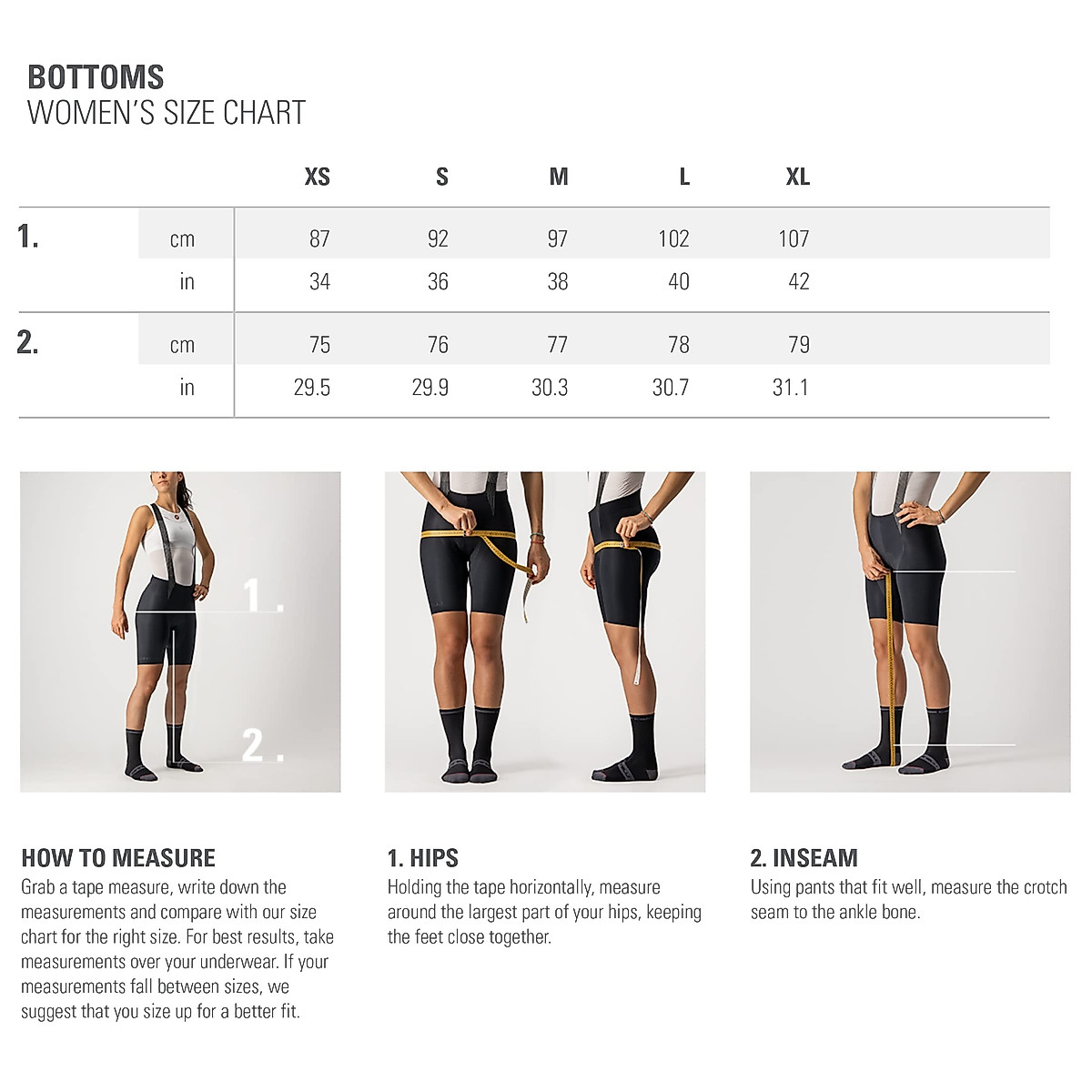 BOTTOMS
WOMEN'S SIZE CHART

| | | XS | S | M | L | XL |
|---|---|---|---|---|---|---|
| 1. | cm | 87 | 92 | 97 | 102 | 107 |
| | in | 34 | 36 | 38 | 40 | 42 |
| 2. | cm | 75 | 76 | 77 | 78 | 79 |
| | in | 29.5 | 29.9 | 30.3 | 30.7 | 31.1 |

1.

2.

HOW TO MEASURE
Grab a tape measure, write down the measurements and compare with our size chart for the right size. For best results, take measurements over your underwear. If your measurements fall between sizes, we suggest that you size up for a better fit.

1. HIPS
Holding the tape horizontally, measure around the largest part of your hips, keeping the feet close together.

2. INSEAM
Using pants that fit well, measure the crotch seam to the ankle bone.