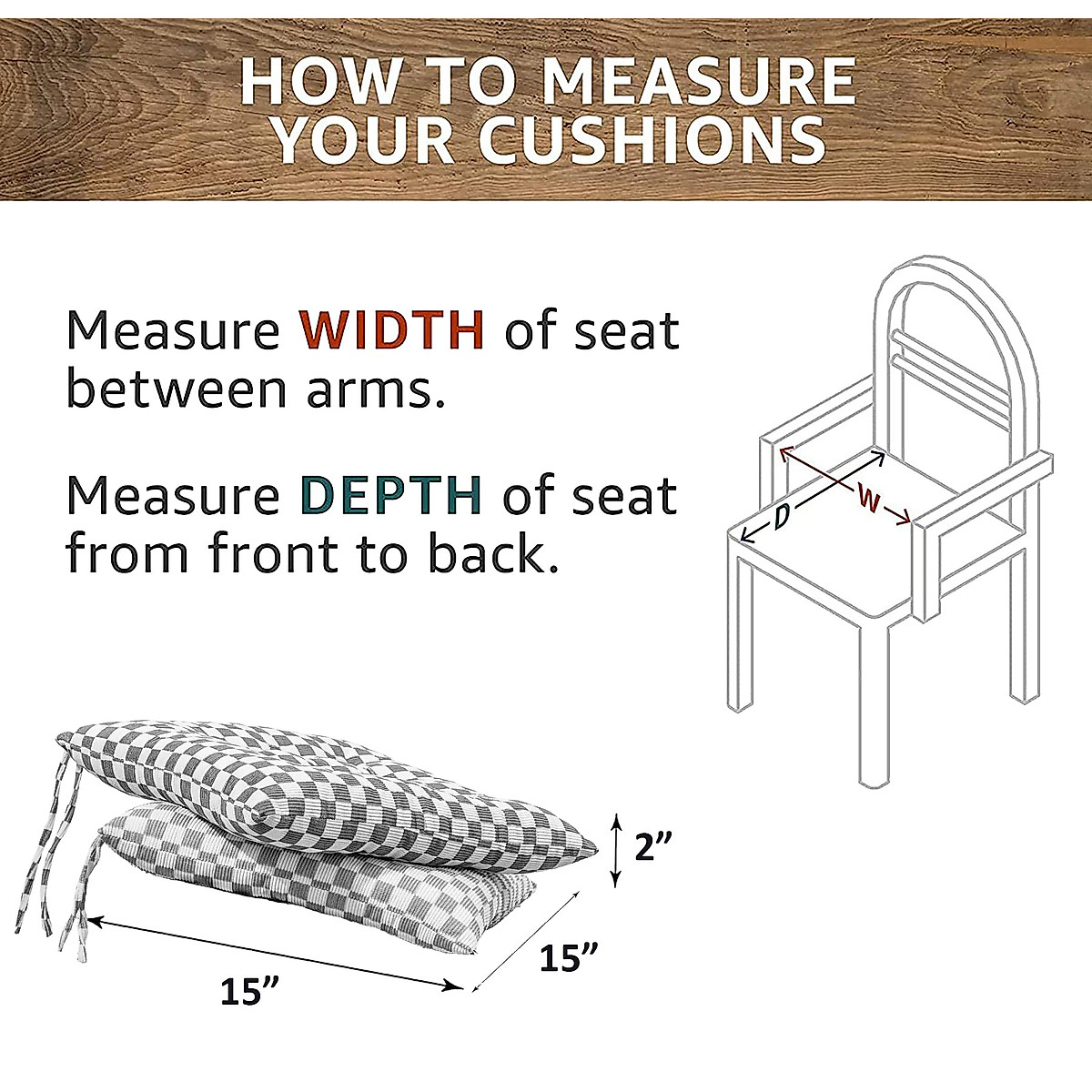 HOW TO MEASURE YOUR CUSHIONS

Measure WIDTH of seat between arms.

Measure DEPTH of seat from front to back.

D
W

2”
15”
15”