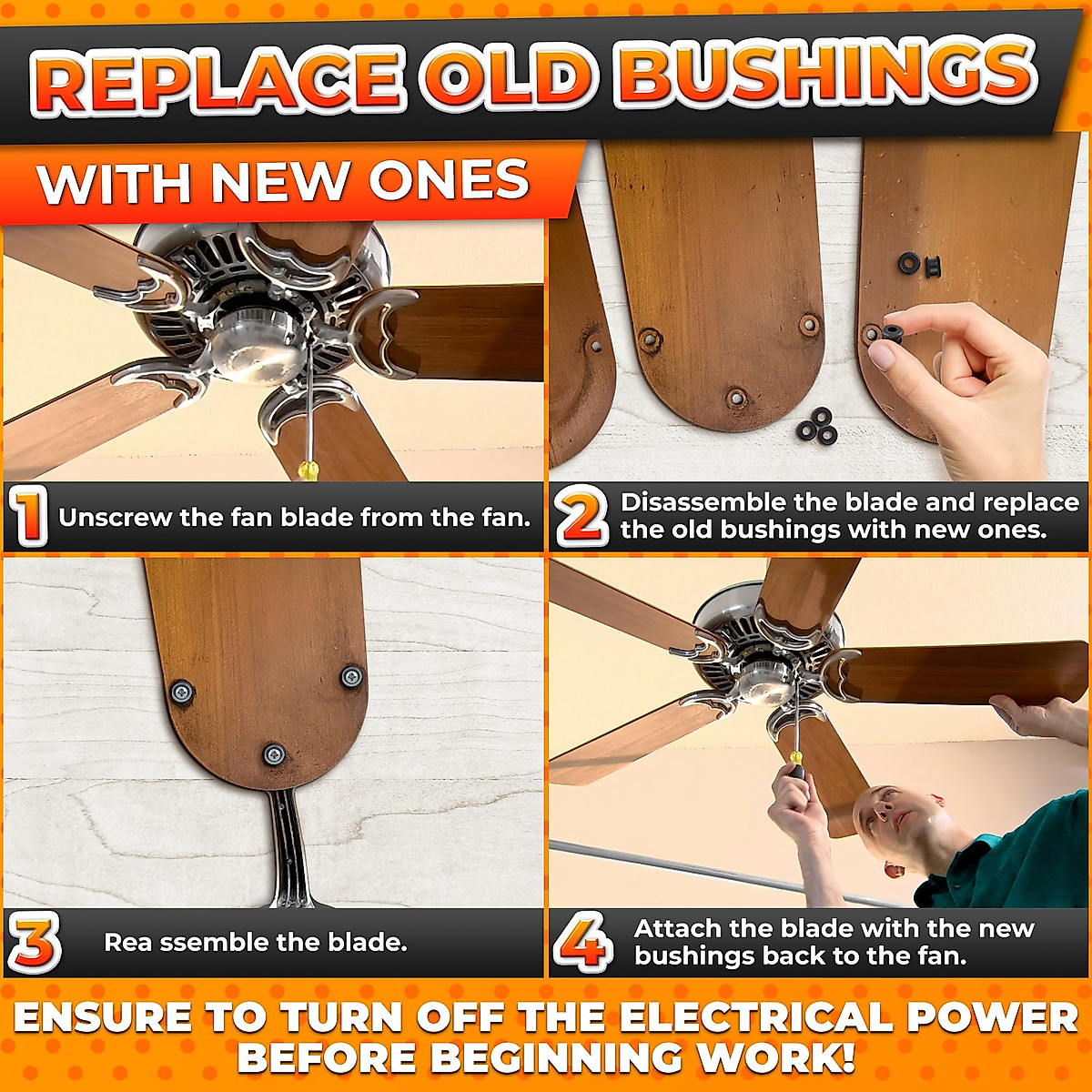 REPLACE OLD BUSHINGS

WITH NEW ONES

1 Unscrew the fan blade from the fan.

2 Disassemble the blade and replace the old bushings with new ones.

3 Rea ssemble the blade.

4 Attach the blade with the new bushings back to the fan.

ENSURE TO TURN OFF THE ELECTRICAL POWER BEFORE BEGINNING WORK!