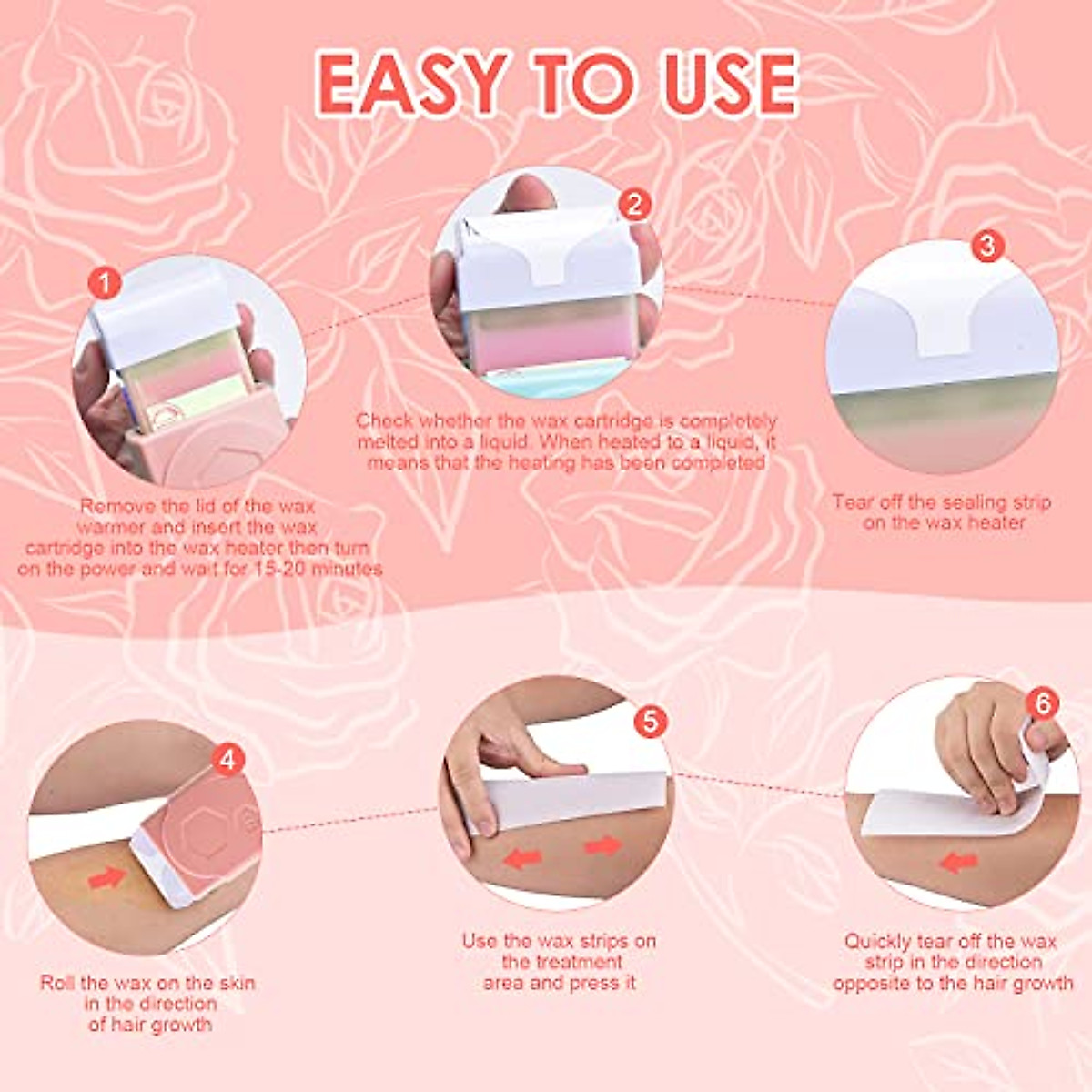 EASY TO USE

1
Remove the lid of the wax warmer and insert the wax cartridge into the wax heater then turn on the power and wait for 15-20 minutes

2
Check whether the wax cartridge is completely melted into a liquid. When heated to a liquid, it means that the heating has been completed

3
Tear off the sealing strip on the wax heater

4
Roll the wax on the skin in the direction of hair growth

5
Use the wax strips on the treatment area and press it

6
Quickly tear off the wax strip in the direction opposite to the hair growth