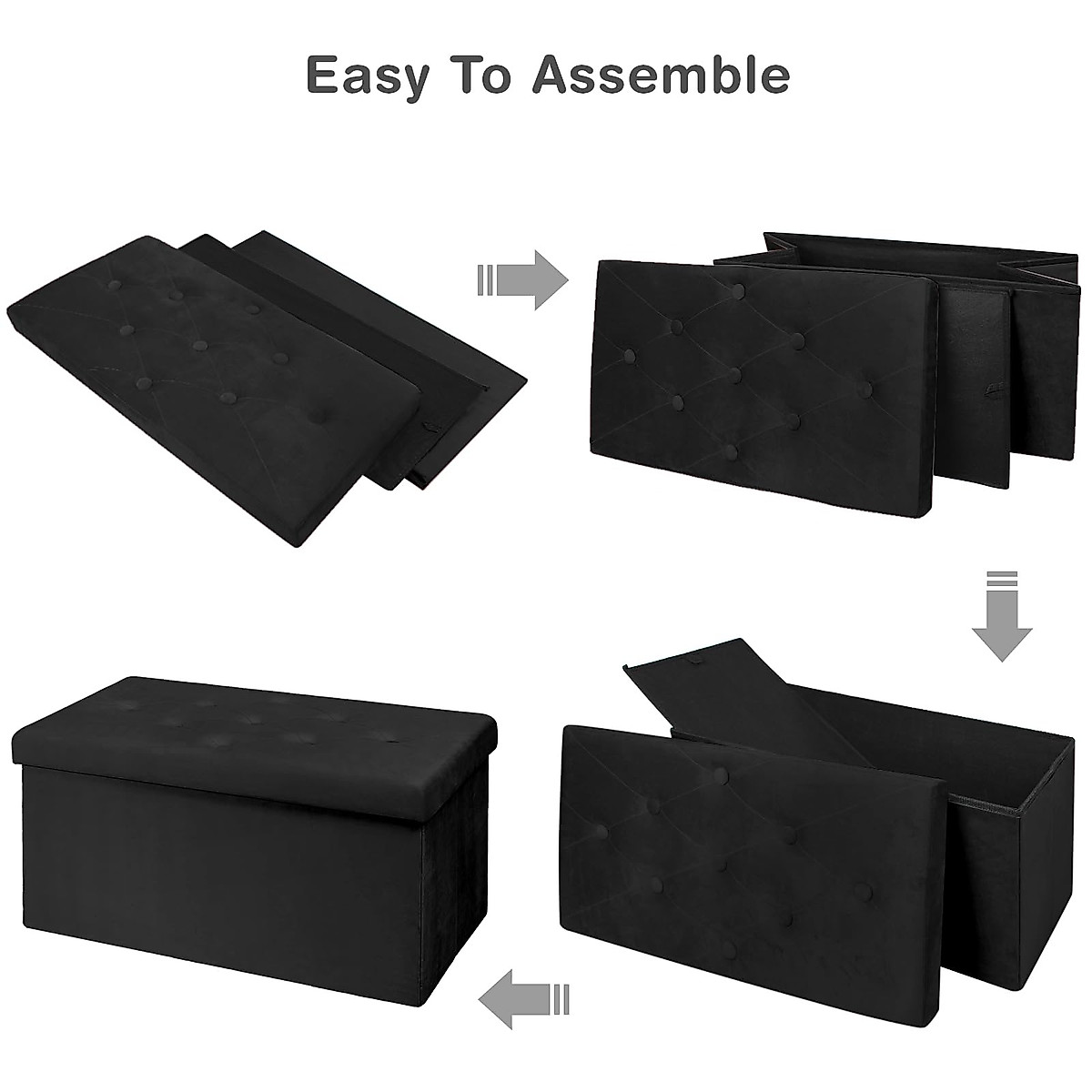 Easy To Assemble